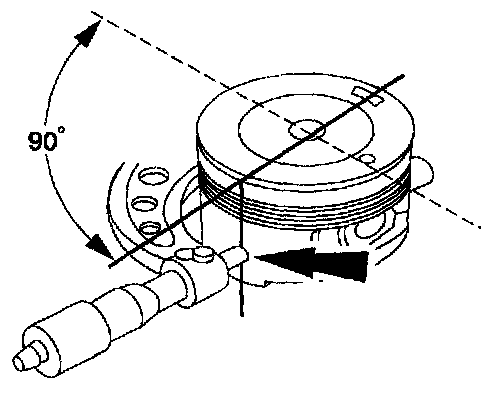 90°