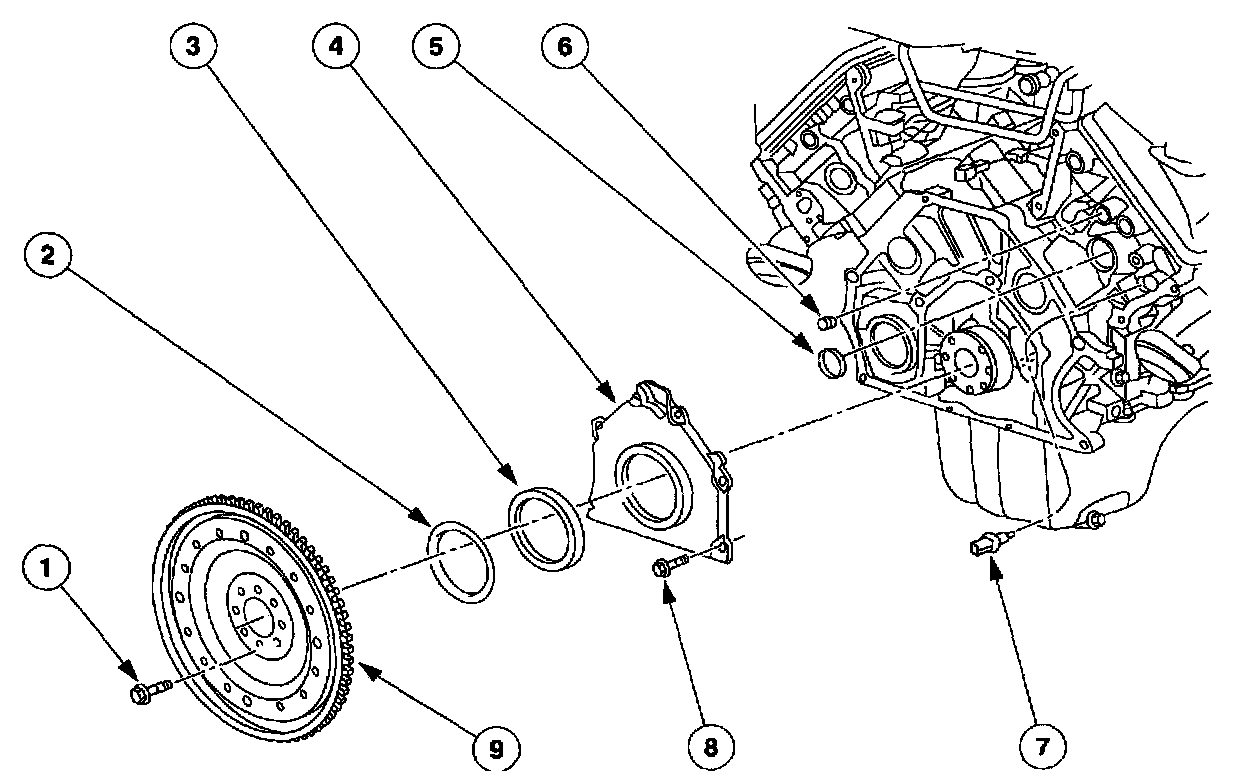 3
4
5
6
2
1
9
8
7