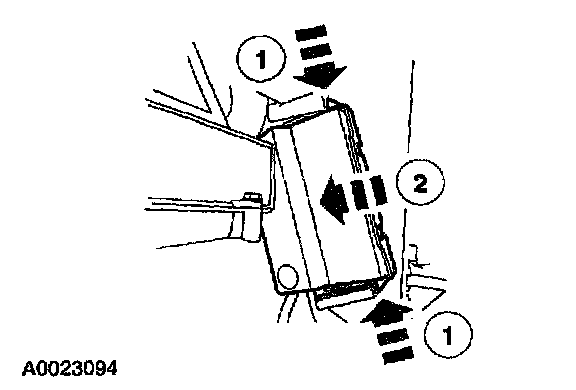 1
2
1
A0023094