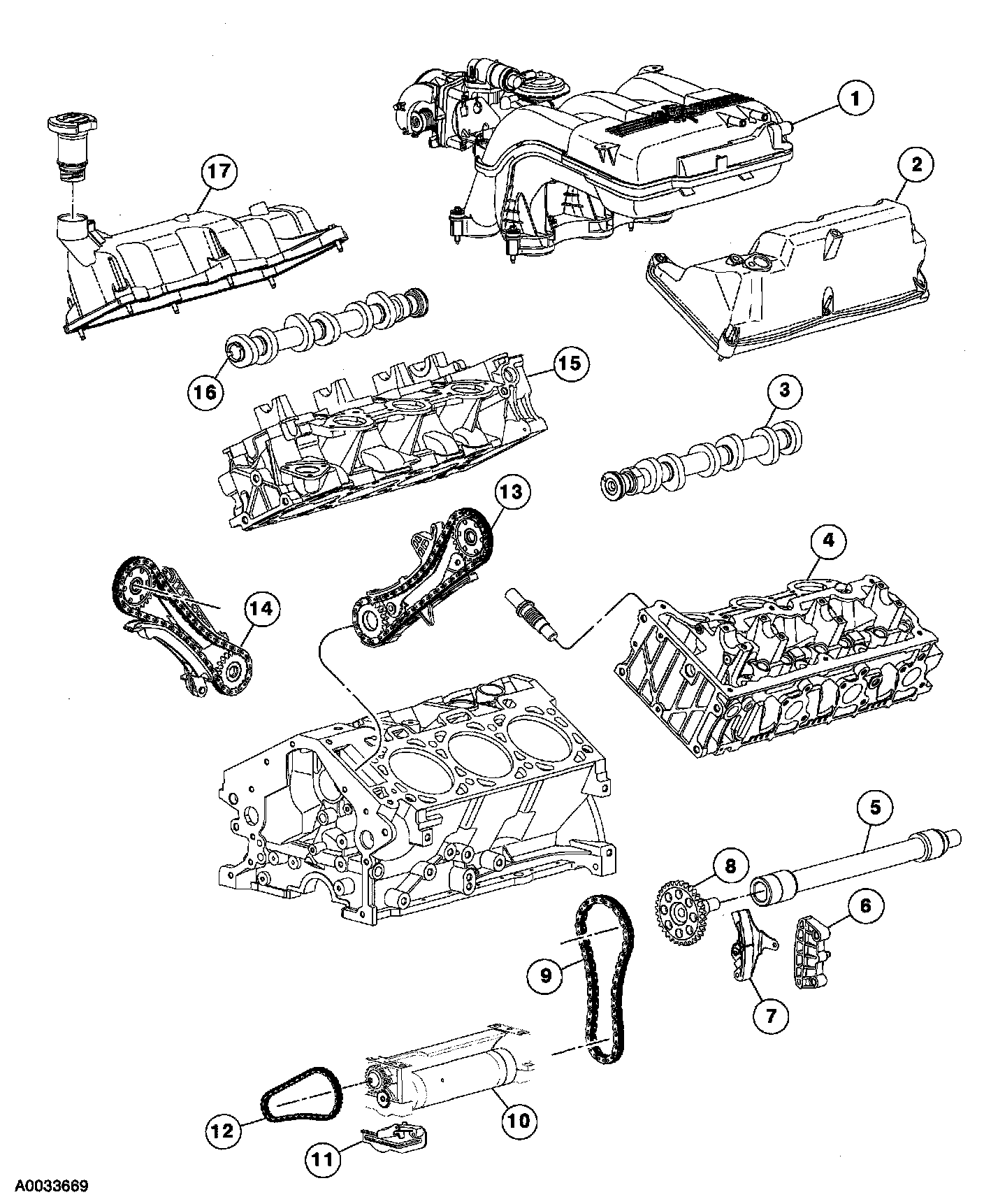 1
17
2
16
15
3
13
4
14
5
8
6
9
7
10
12
11
A0033669