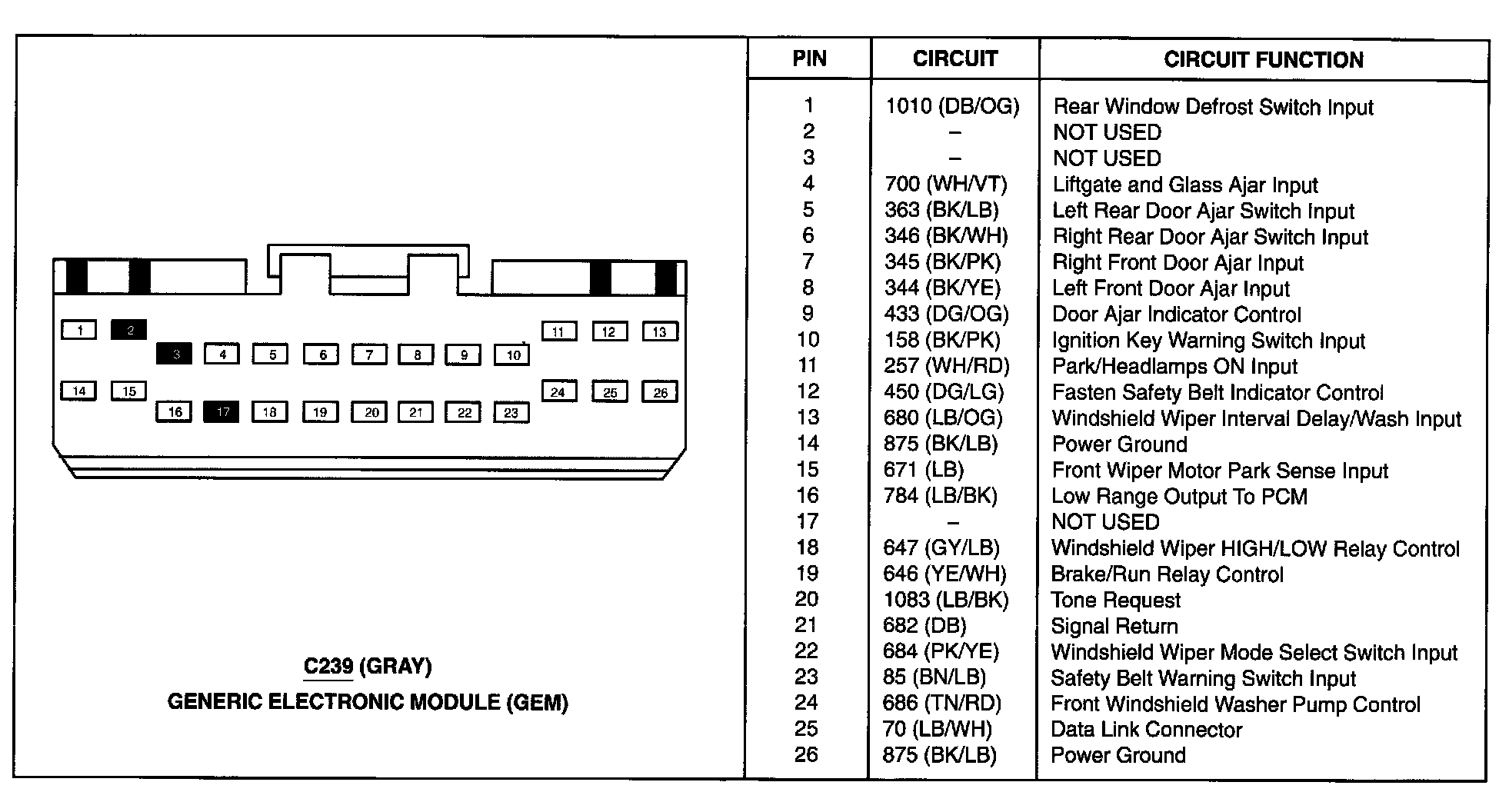 1 2 11 12 13

3 4 5 6 7 8 9 10

14 15 24 25 26

16 17 18 19 20 21 22 23

C239 (GRAY)
GENERIC ELECTRONIC MODULE (GEM)

| PIN | CIRCUIT | CIRCUIT FUNCTION |
|---|---|---|
| 1 | 1010 (DB/OG) | Rear Window Defrost Switch Input |
| 2 | – | NOT USED |
| 3 | – | NOT USED |
| 4 | 700 (WH/VT) | Liftgate and Glass Ajar Input |
| 5 | 363 (BK/LB) | Left Rear Door Ajar Switch Input |
| 6 | 346 (BK/WH) | Right Rear Door Ajar Switch Input |
| 7 | 345 (BK/PK) | Right Front Door Ajar Input |
| 8 | 344 (BK/YE) | Left Front Door Ajar Input |
| 9 | 433 (DG/OG) | Door Ajar Indicator Control |
| 10 | 158 (BK/PK) | Ignition Key Warning Switch Input |
| 11 | 257 (WH/RD) | Park/Headlamps ON Input |
| 12 | 450 (DG/LG) | Fasten Safety Belt Indicator Control |
| 13 | 680 (LB/OG) | Windshield Wiper Interval Delay/Wash Input |
| 14 | 875 (BK/LB) | Power Ground |
| 15 | 671 (LB) | Front Wiper Motor Park Sense Input |
| 16 | 784 (LB/BK) | Low Range Output To PCM |
| 17 | – | NOT USED |
| 18 | 647 (GY/LB) | Windshield Wiper HIGH/LOW Relay Control |
| 19 | 646 (YE/WH) | Brake/Run Relay Control |
| 20 | 1083 (LB/BK) | Tone Request |
| 21 | 682 (DB) | Signal Return |
| 22 | 684 (PK/YE) | Windshield Wiper Mode Select Switch Input |
| 23 | 85 (BN/LB) | Safety Belt Warning Switch Input |
| 24 | 686 (TN/RD) | Front Windshield Washer Pump Control |
| 25 | 70 (LB/WH) | Data Link Connector |
| 26 | 875 (BK/LB) | Power Ground |