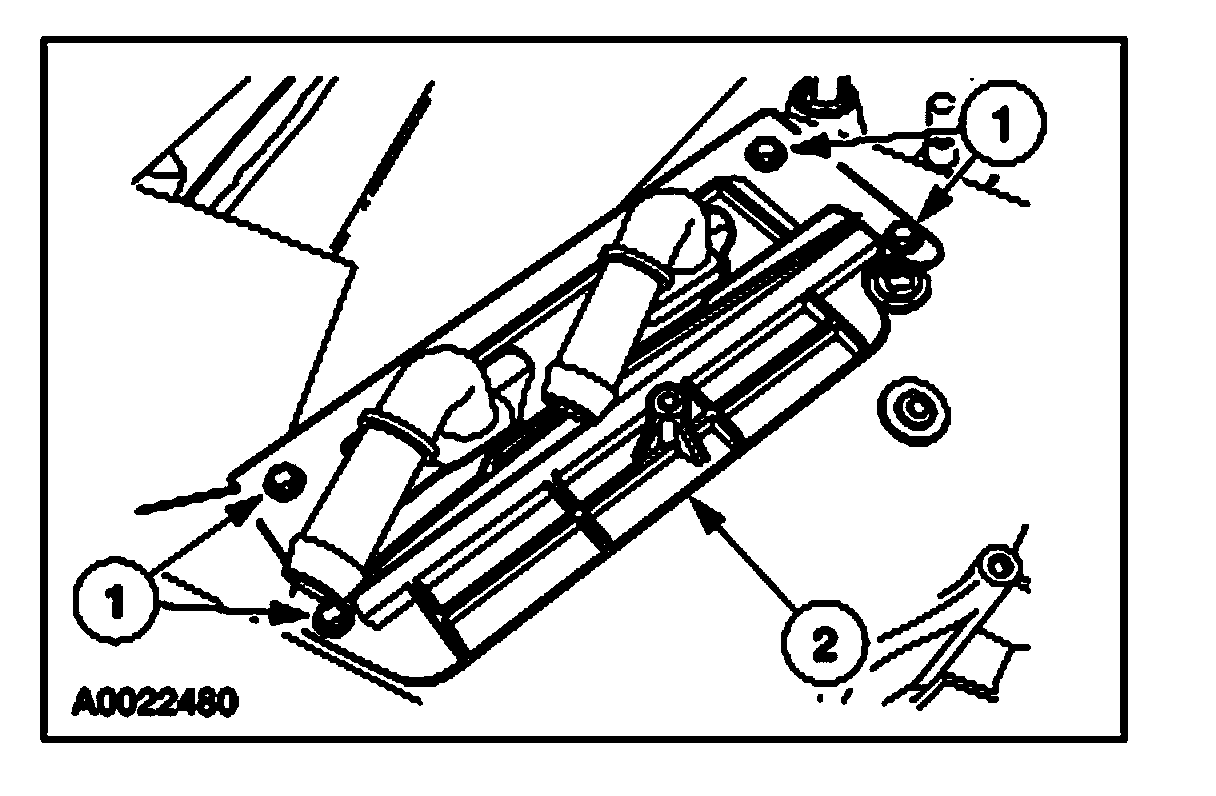 1
1
2
A0022480