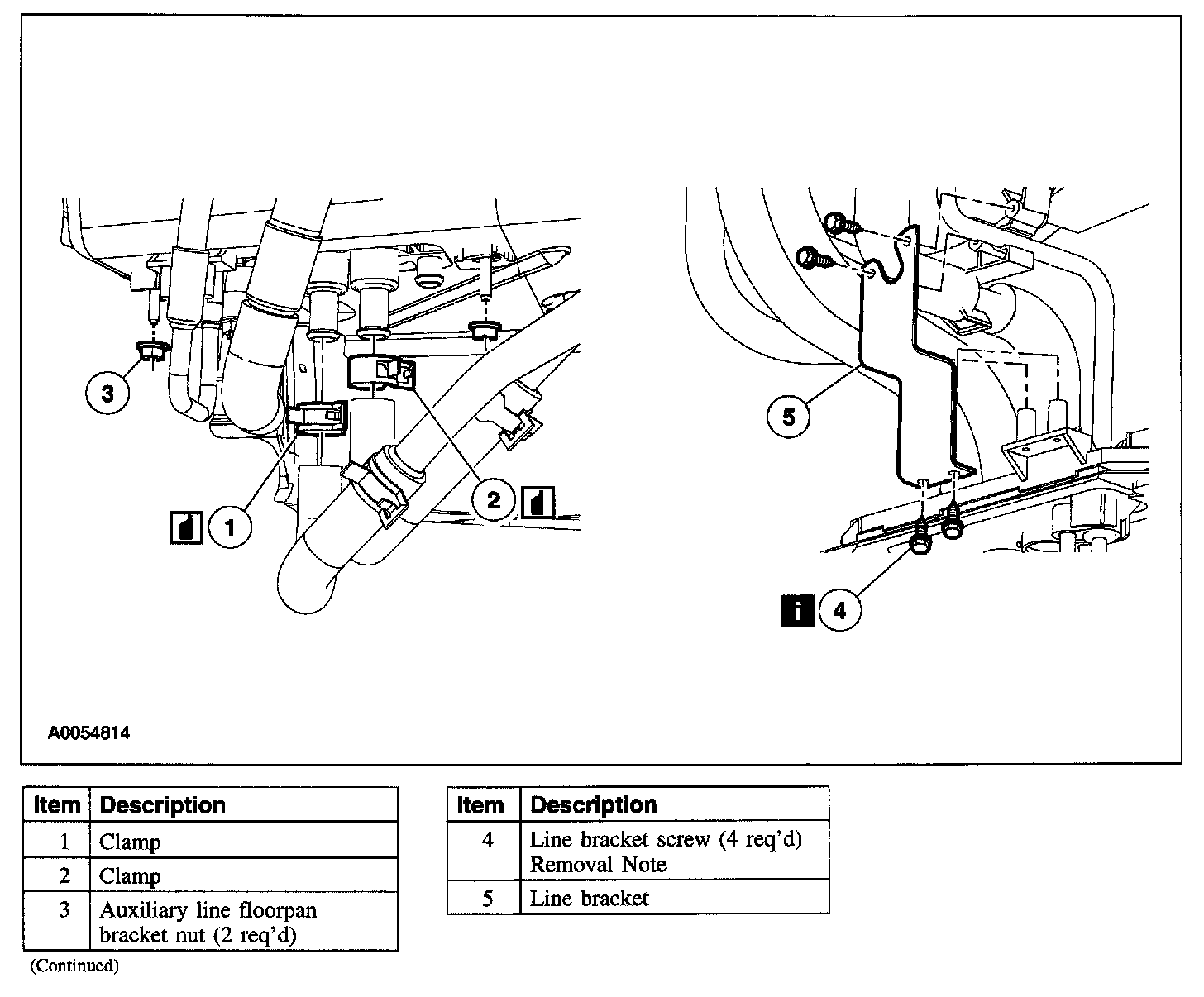 3

1

2

5

i 4

A0054814

| Item | Description |
|---|---|
| 1 | Clamp |
| 2 | Clamp |
| 3 | Auxiliary line floorpan bracket nut (2 req'd) |

(Continued)

| Item | Description |
|---|---|
| 4 | Line bracket screw (4 req'd) Removal Note |
| 5 | Line bracket |