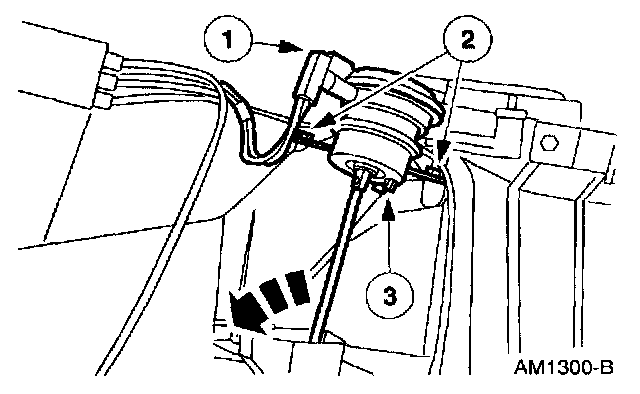 1
2
3
AM1300-B