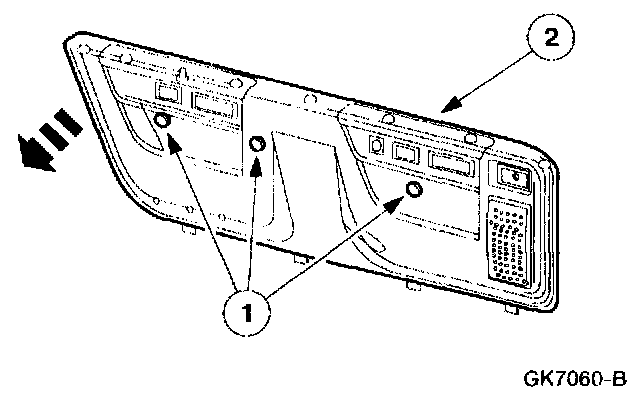 2

1

GK7060-B