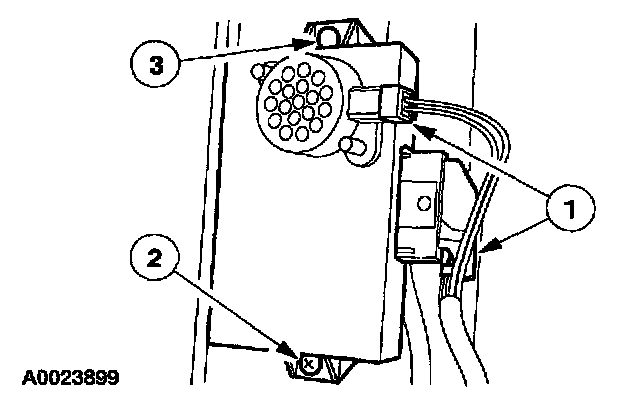 3
1
2
A0023899