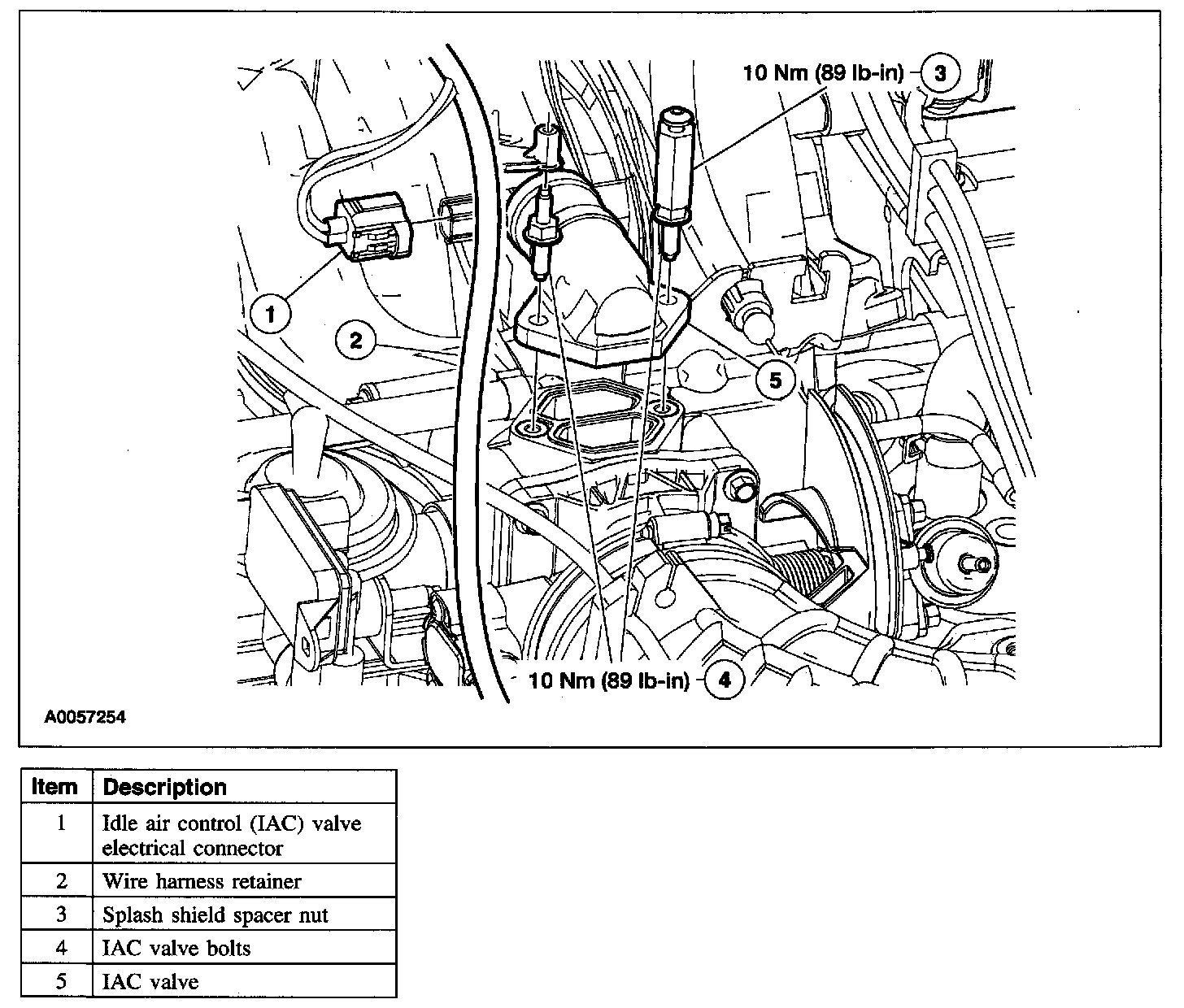 10 Nm (89 lb-in) 3

1

2

5

10 Nm (89 lb-in) 4

A0057254

| Item | Description |
|---|---|
| 1 | Idle air control (IAC) valve electrical connector |
| 2 | Wire harness retainer |
| 3 | Splash shield spacer nut |
| 4 | IAC valve bolts |
| 5 | IAC valve |