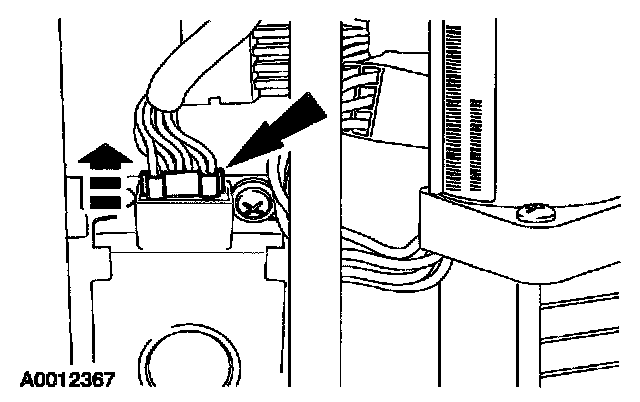 A0012367