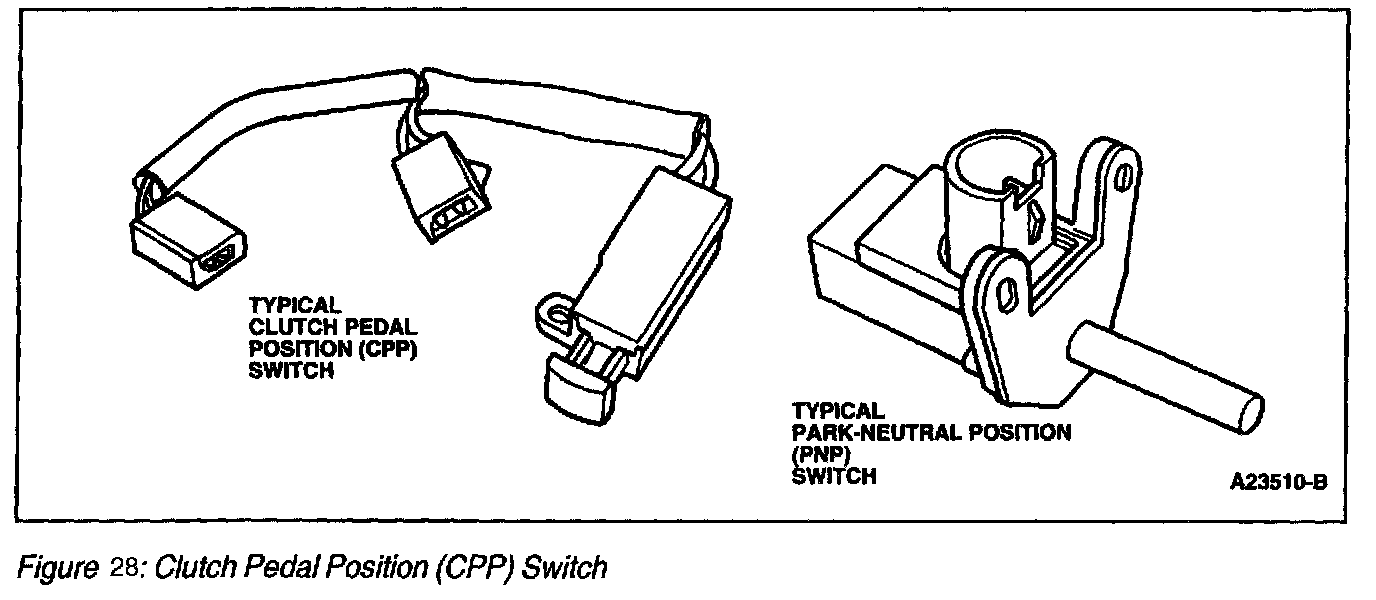 TYPICAL CLUTCH PEDAL POSITION (CPP) SWITCH

TYPICAL PARK-NEUTRAL POSITION (PNP) SWITCH

A23510-B

Figure 28: Clutch Pedal Position (CPP) Switch