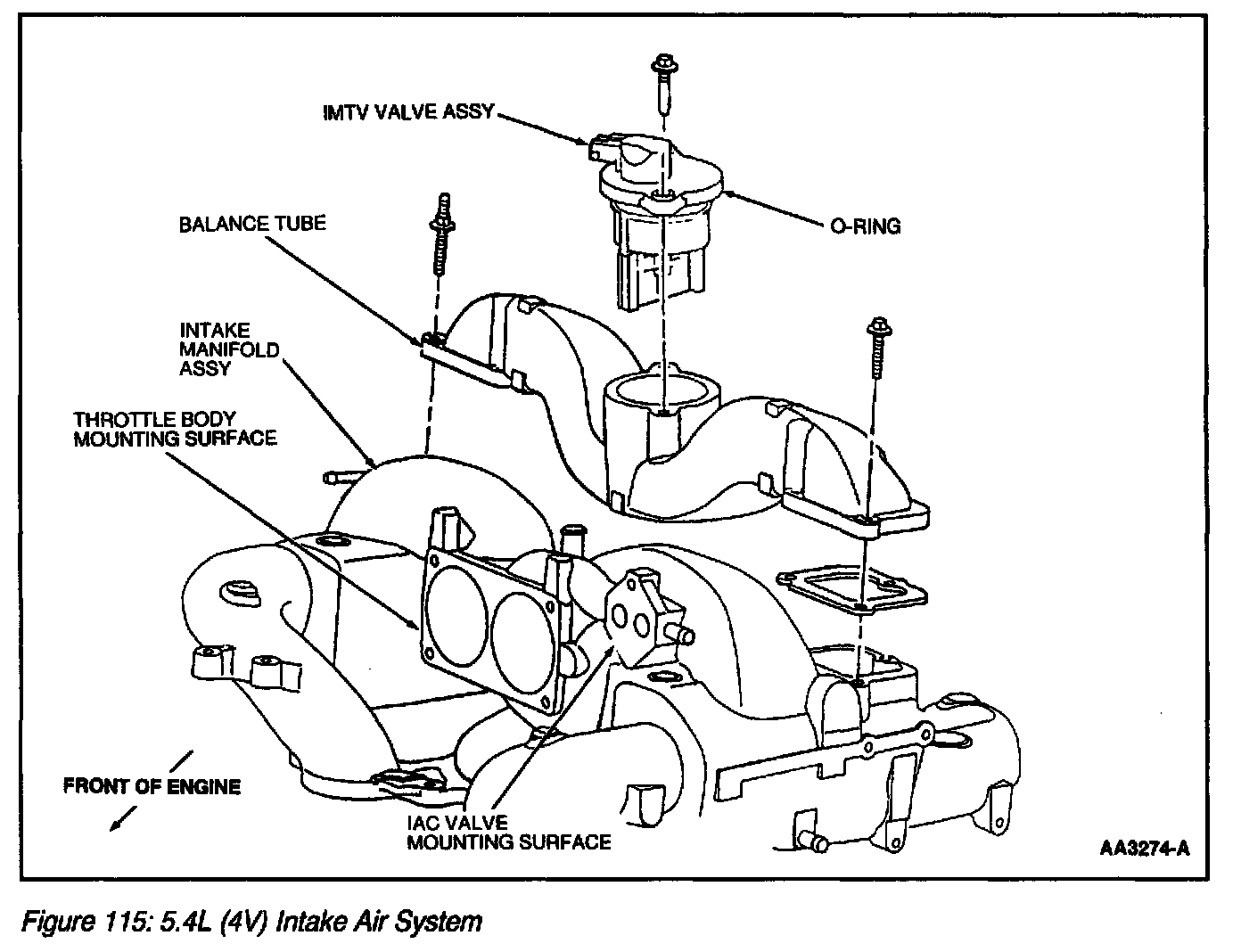 IMTV VALVE ASSY

O-RING

BALANCE TUBE

INTAKE MANIFOLD ASSY

THROTTLE BODY MOUNTING SURFACE

FRONT OF ENGINE

IAC VALVE MOUNTING SURFACE

AA3274-A

Figure 115: 5.4L (4V) Intake Air System