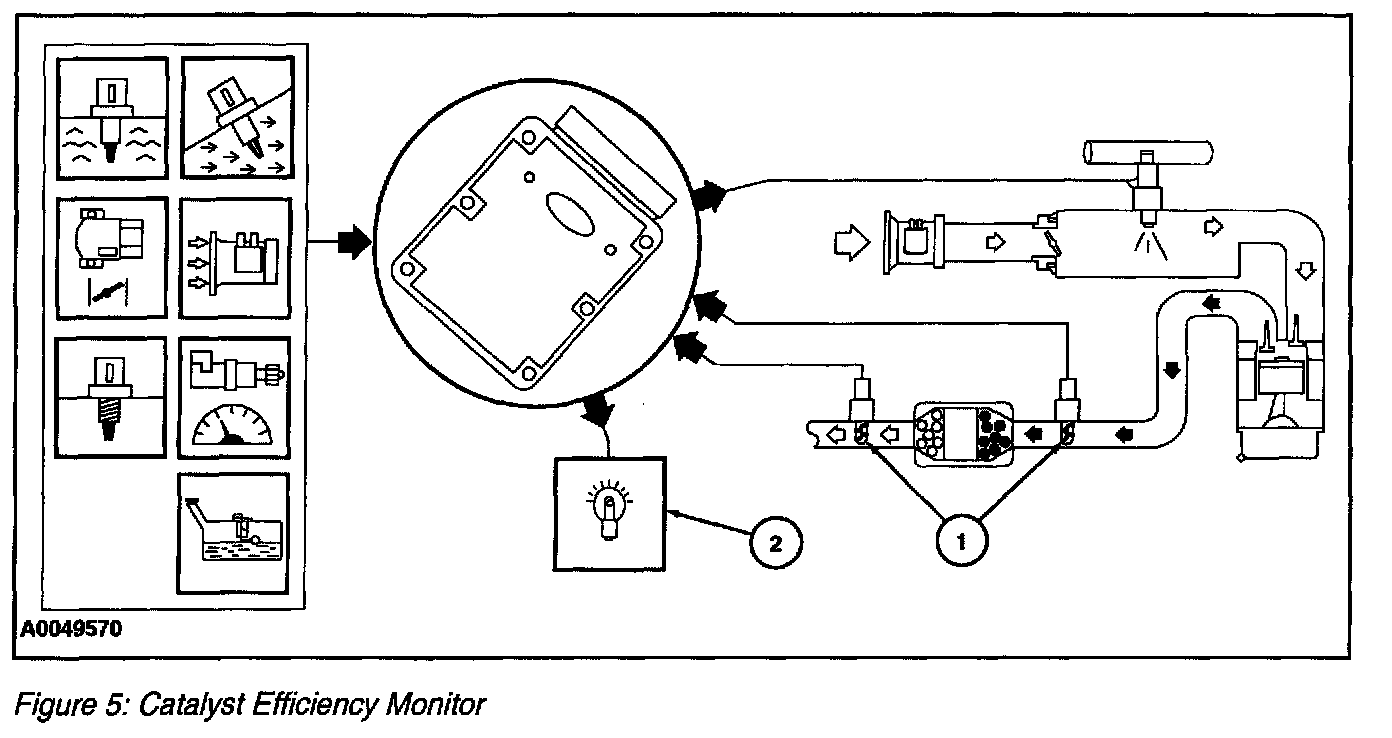 2

1

A0049570

Figure 5: Catalyst Efficiency Monitor