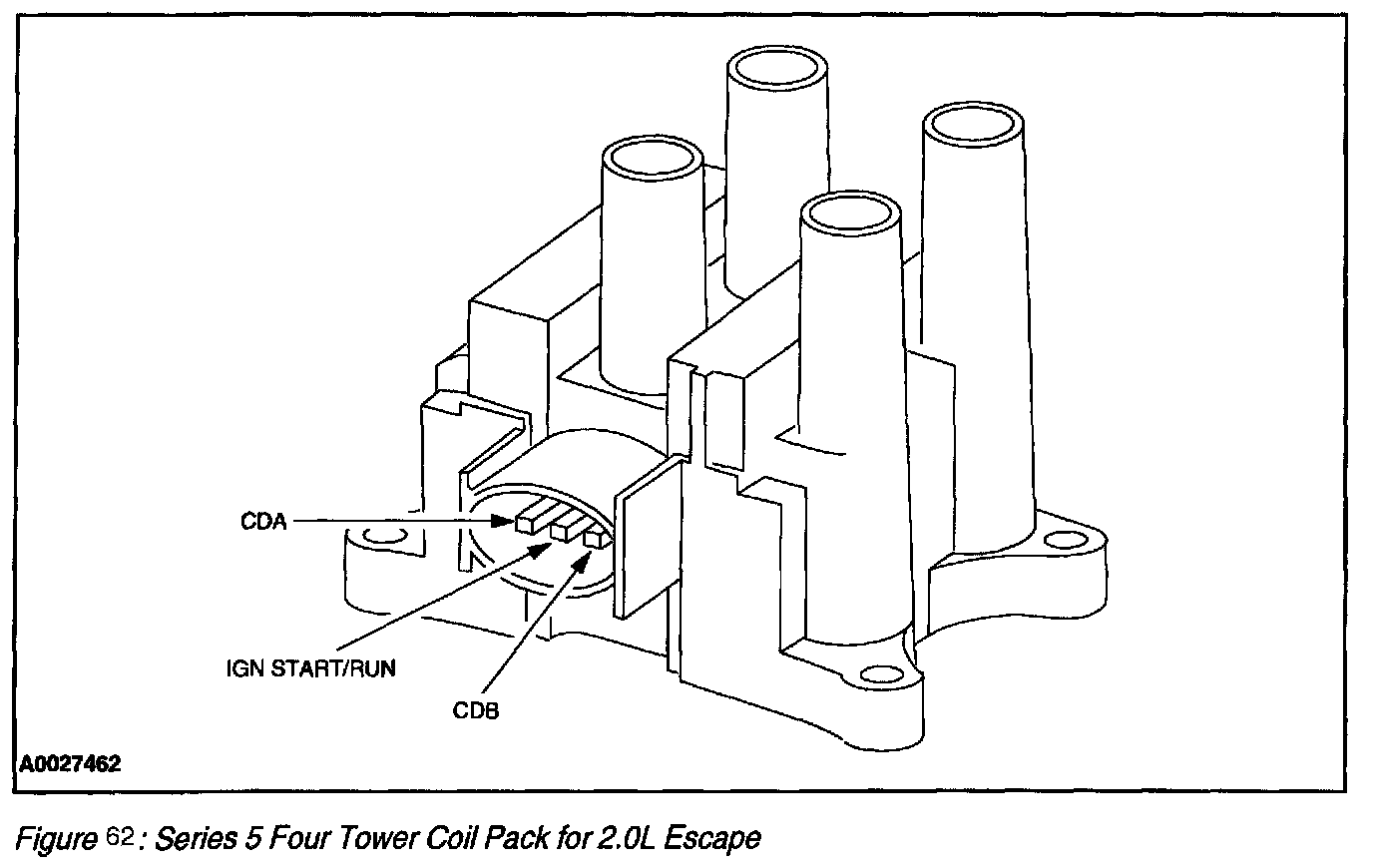 CDA

IGN START/RUN

CDB

A0027462

Figure 62 : Series 5 Four Tower Coil Pack for 2.0L Escape