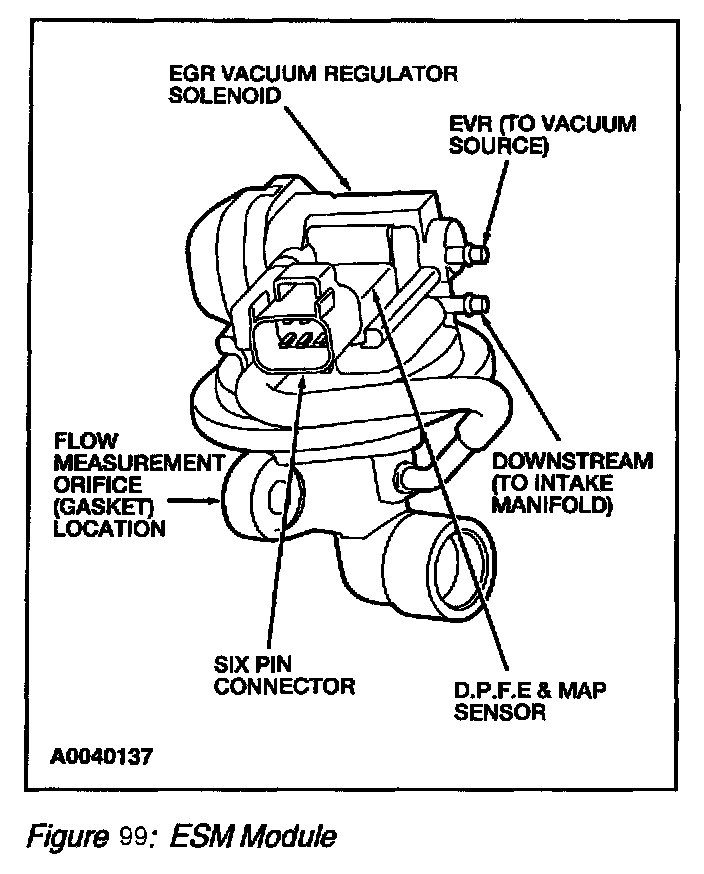 EGR VACUUM REGULATOR SOLENOID

EVR (TO VACUUM SOURCE)

FLOW MEASUREMENT ORIFICE (GASKET) LOCATION

DOWNSTREAM (TO INTAKE MANIFOLD)

SIX PIN CONNECTOR

D.P.F.E & MAP SENSOR

A0040137

Figure 99: ESM Module