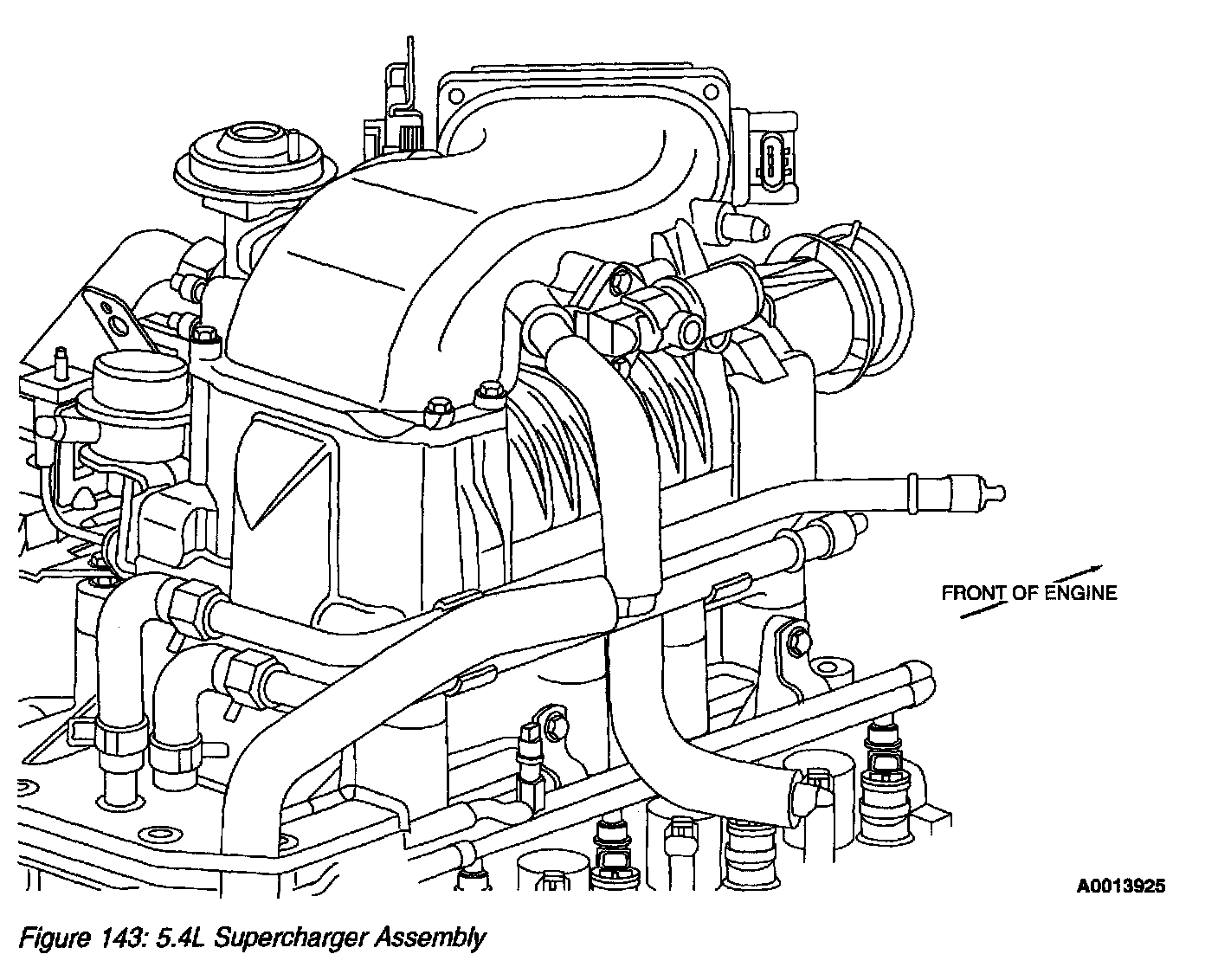 FRONT OF ENGINE

A0013925

Figure 143: 5.4L Supercharger Assembly