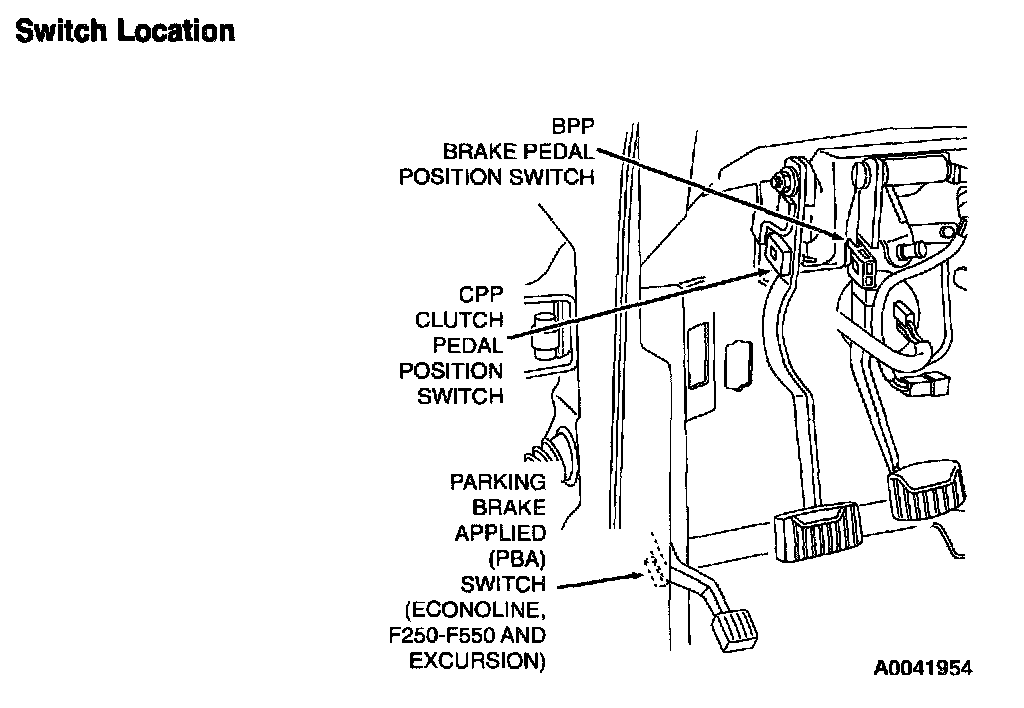 Switch Location

BPP
BRAKE PEDAL
POSITION SWITCH

CPP
CLUTCH
PEDAL
POSITION
SWITCH

PARKING
BRAKE
APPLIED
(PBA)
SWITCH
(ECONOLINE,
F250-F550 AND
EXCURSION)

A0041954