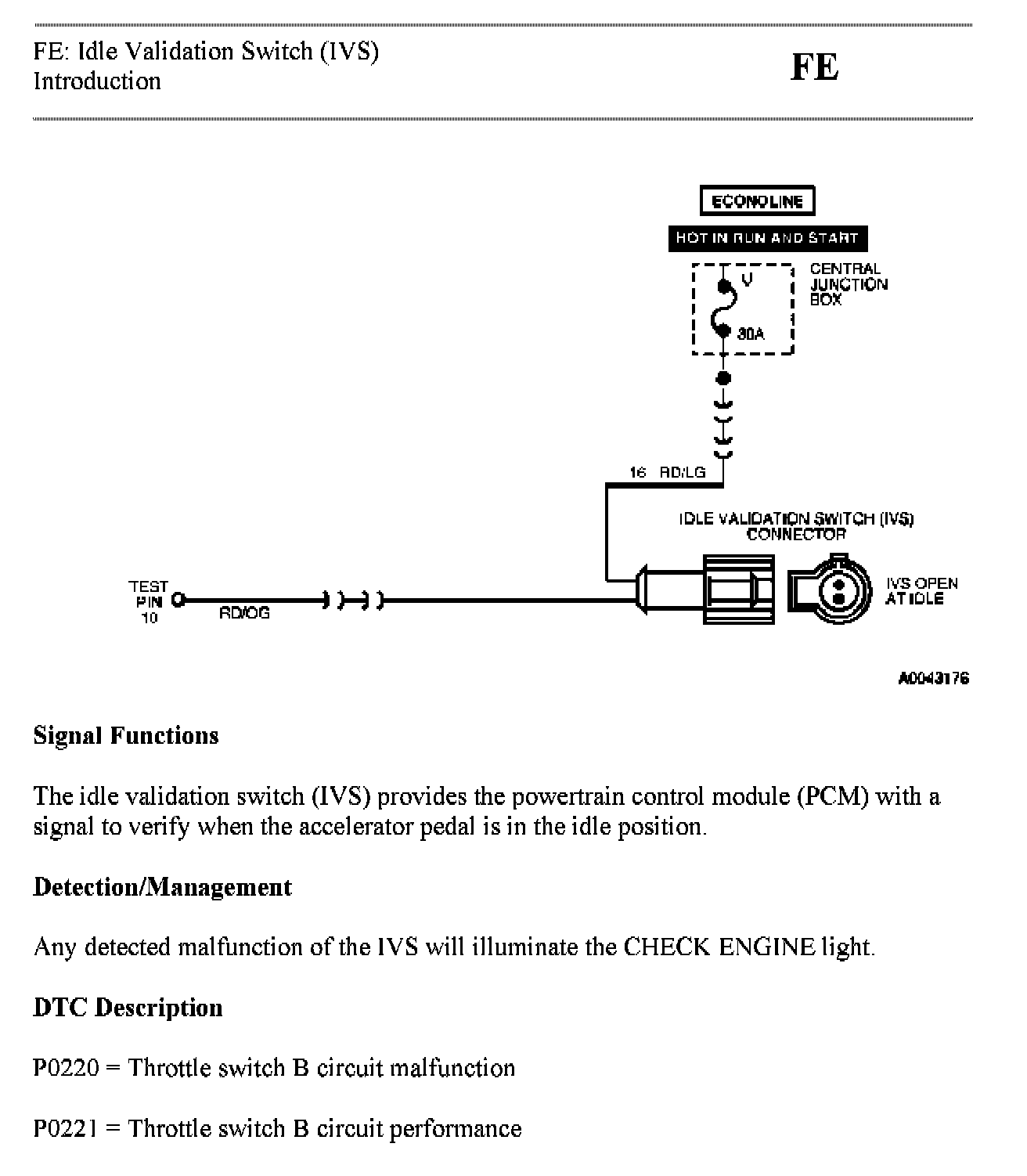 FE: Idle Validation Switch (IVS)
Introduction

FE

ECONOLINE

HOT IN RUN AND START

V

30A

CENTRAL JUNCTION BOX

16 RD/LG

IDLE VALIDATION SWITCH (IVS) CONNECTOR

TEST PIN 10

RD/OG

IVS OPEN AT IDLE

A0043176

Signal Functions

The idle validation switch (IVS) provides the powertrain control module (PCM) with a signal to verify when the accelerator pedal is in the idle position.

Detection/Management

Any detected malfunction of the IVS will illuminate the CHECK ENGINE light.

DTC Description

P0220 = Throttle switch B circuit malfunction

P0221 = Throttle switch B circuit performance