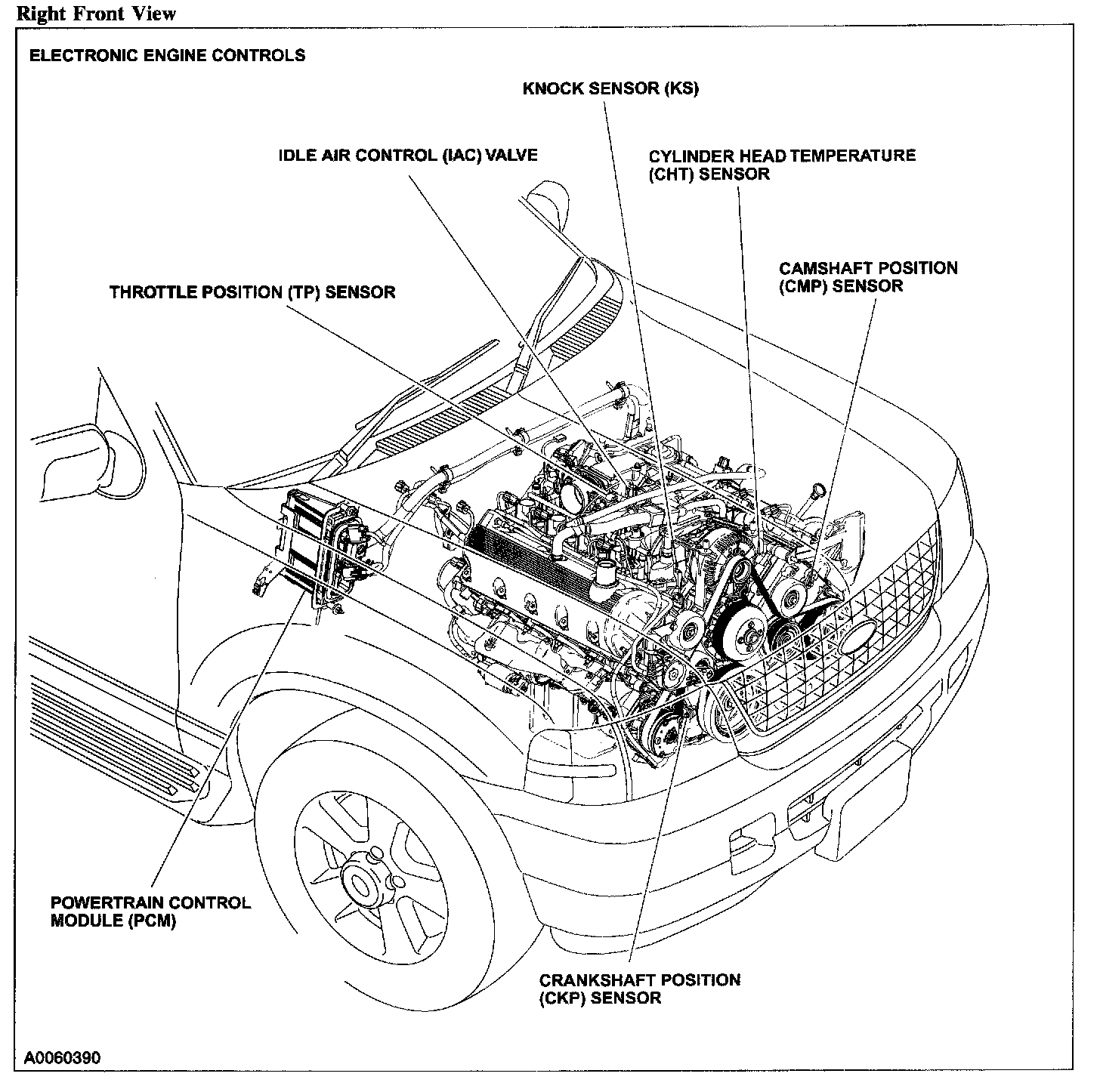 Right Front View

ELECTRONIC ENGINE CONTROLS

KNOCK SENSOR (KS)

IDLE AIR CONTROL (IAC) VALVE

CYLINDER HEAD TEMPERATURE (CHT) SENSOR

CAMSHAFT POSITION (CMP) SENSOR

THROTTLE POSITION (TP) SENSOR

POWERTRAIN CONTROL MODULE (PCM)

CRANKSHAFT POSITION (CKP) SENSOR

A0060390