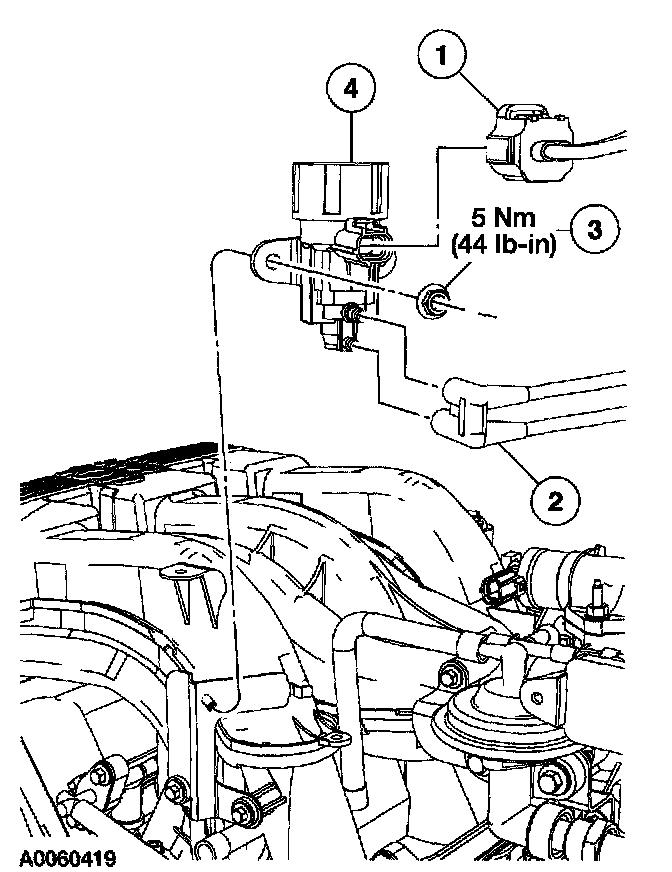 1
4
5 Nm
(44 lb-in)
3
2
A0060419