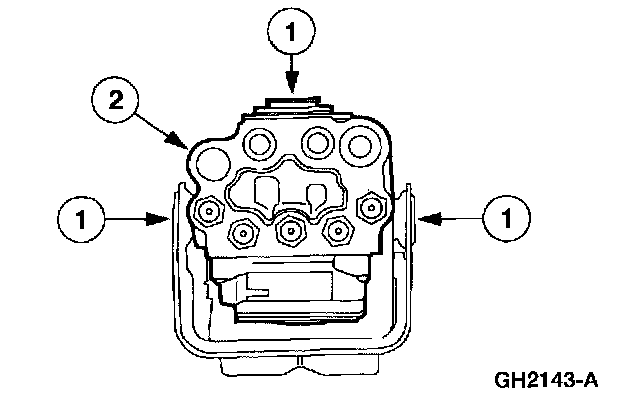 1

2

1

1

GH2143-A