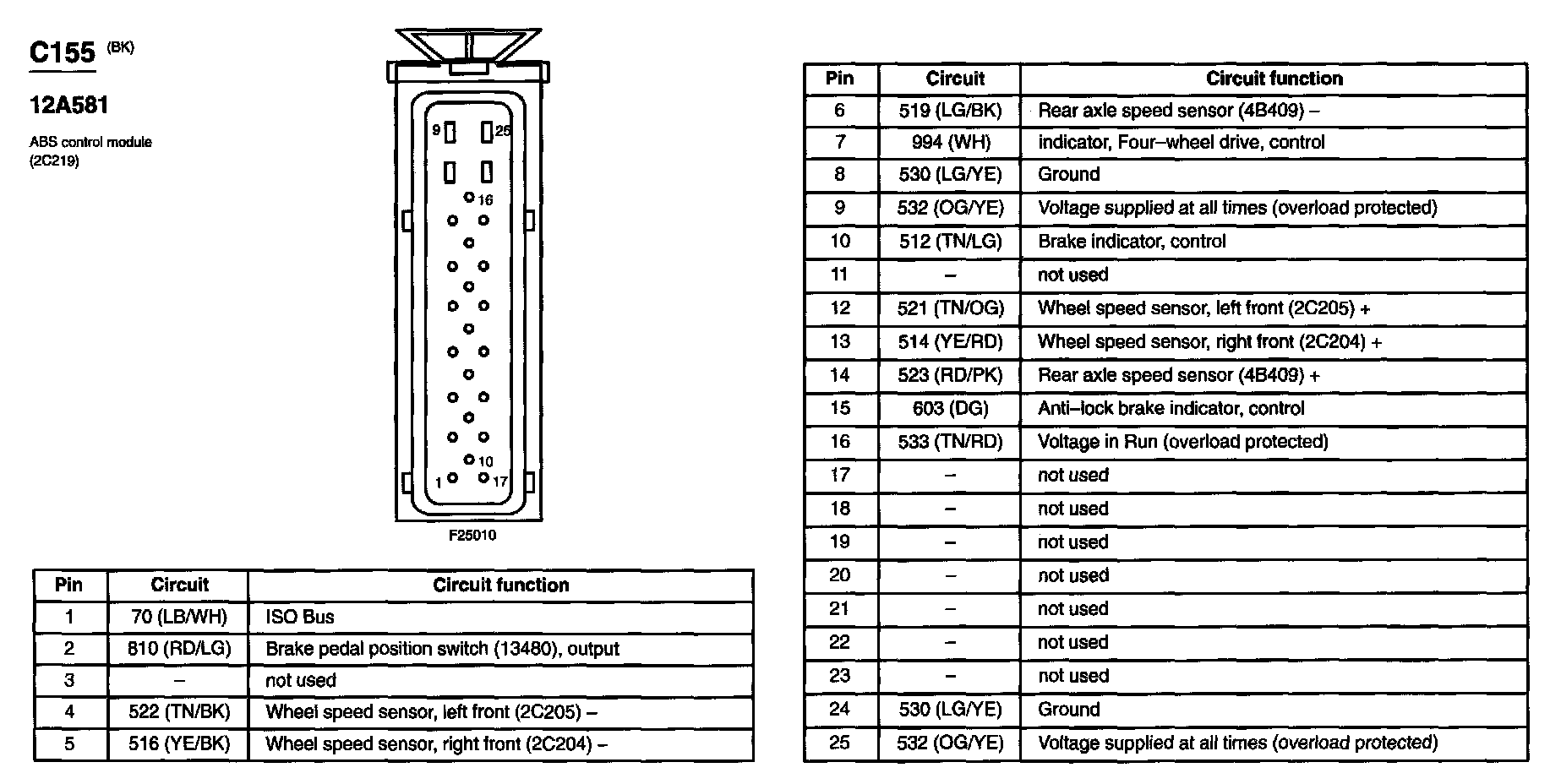 C155 (BK)

12A581

ABS control module (2C219)

9 25

16

10

1 17

F25010

| Pin | Circuit | Circuit function |
|---|---|---|
| 1 | 70 (LB/WH) | ISO Bus |
| 2 | 810 (RD/LG) | Brake pedal position switch (13480), output |
| 3 | – | not used |
| 4 | 522 (TN/BK) | Wheel speed sensor, left front (2C205) – |
| 5 | 516 (YE/BK) | Wheel speed sensor, right front (2C204) – |

| Pin | Circuit | Circuit function |
|---|---|---|
| 6 | 519 (LG/BK) | Rear axle speed sensor (4B409) – |
| 7 | 994 (WH) | indicator, Four–wheel drive, control |
| 8 | 530 (LG/YE) | Ground |
| 9 | 532 (OG/YE) | Voltage supplied at all times (overload protected) |
| 10 | 512 (TN/LG) | Brake indicator, control |
| 11 | – | not used |
| 12 | 521 (TN/OG) | Wheel speed sensor, left front (2C205) + |
| 13 | 514 (YE/RD) | Wheel speed sensor, right front (2C204) + |
| 14 | 523 (RD/PK) | Rear axle speed sensor (4B409) + |
| 15 | 603 (DG) | Anti–lock brake indicator, control |
| 16 | 533 (TN/RD) | Voltage in Run (overload protected) |
| 17 | – | not used |
| 18 | – | not used |
| 19 | – | not used |
| 20 | – | not used |
| 21 | – | not used |
| 22 | – | not used |
| 23 | – | not used |
| 24 | 530 (LG/YE) | Ground |
| 25 | 532 (OG/YE) | Voltage supplied at all times (overload protected) |