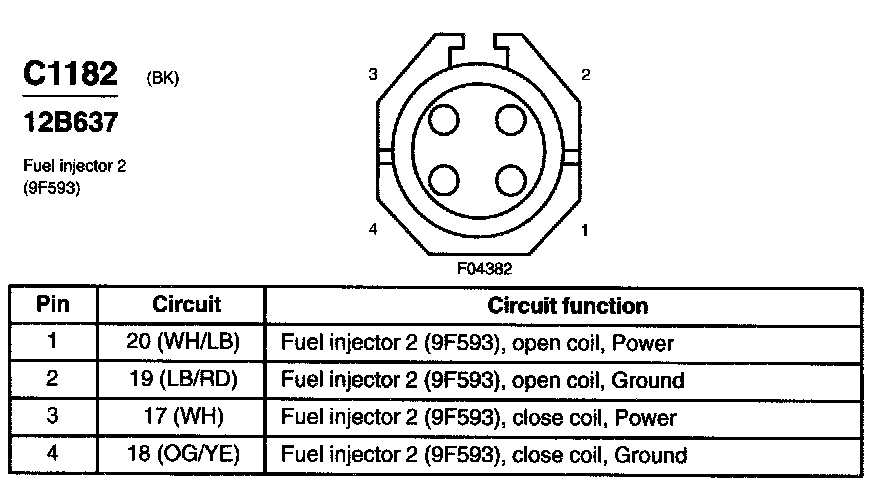 C1182 (BK)

12B637

Fuel injector 2
(9F593)

3
2
4
1
F04382

| Pin | Circuit | Circuit function |
|---|---|---|
| 1 | 20 (WH/LB) | Fuel injector 2 (9F593), open coil, Power |
| 2 | 19 (LB/RD) | Fuel injector 2 (9F593), open coil, Ground |
| 3 | 17 (WH) | Fuel injector 2 (9F593), close coil, Power |
| 4 | 18 (OG/YE) | Fuel injector 2 (9F593), close coil, Ground |