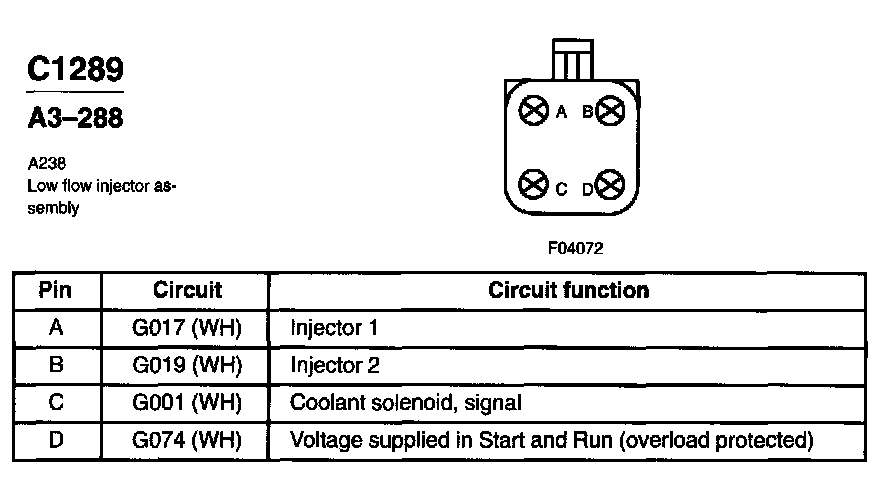 C1289

A3–288

A238
Low flow injector assembly

A B
C D

F04072

| Pin | Circuit | Circuit function |
|---|---|---|
| A | G017 (WH) | Injector 1 |
| B | G019 (WH) | Injector 2 |
| C | G001 (WH) | Coolant solenoid, signal |
| D | G074 (WH) | Voltage supplied in Start and Run (overload protected) |