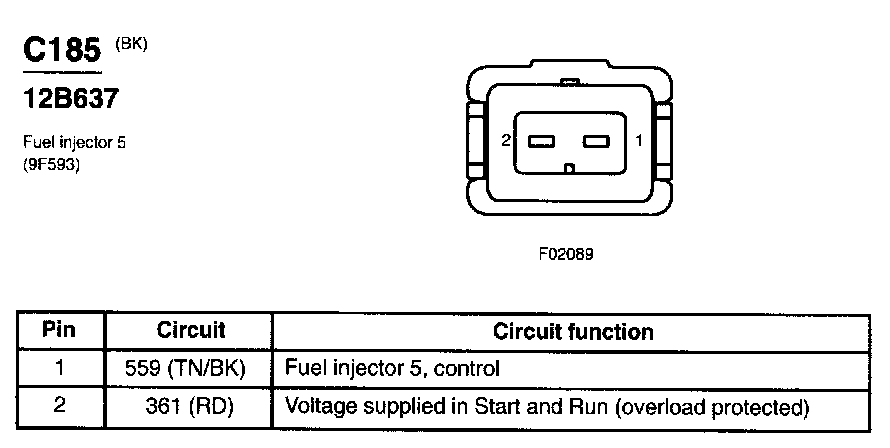 C185 (BK)

12B637

Fuel injector 5
(9F593)

2 1

F02089

| Pin | Circuit | Circuit function |
|---|---|---|
| 1 | 559 (TN/BK) | Fuel injector 5, control |
| 2 | 361 (RD) | Voltage supplied in Start and Run (overload protected) |