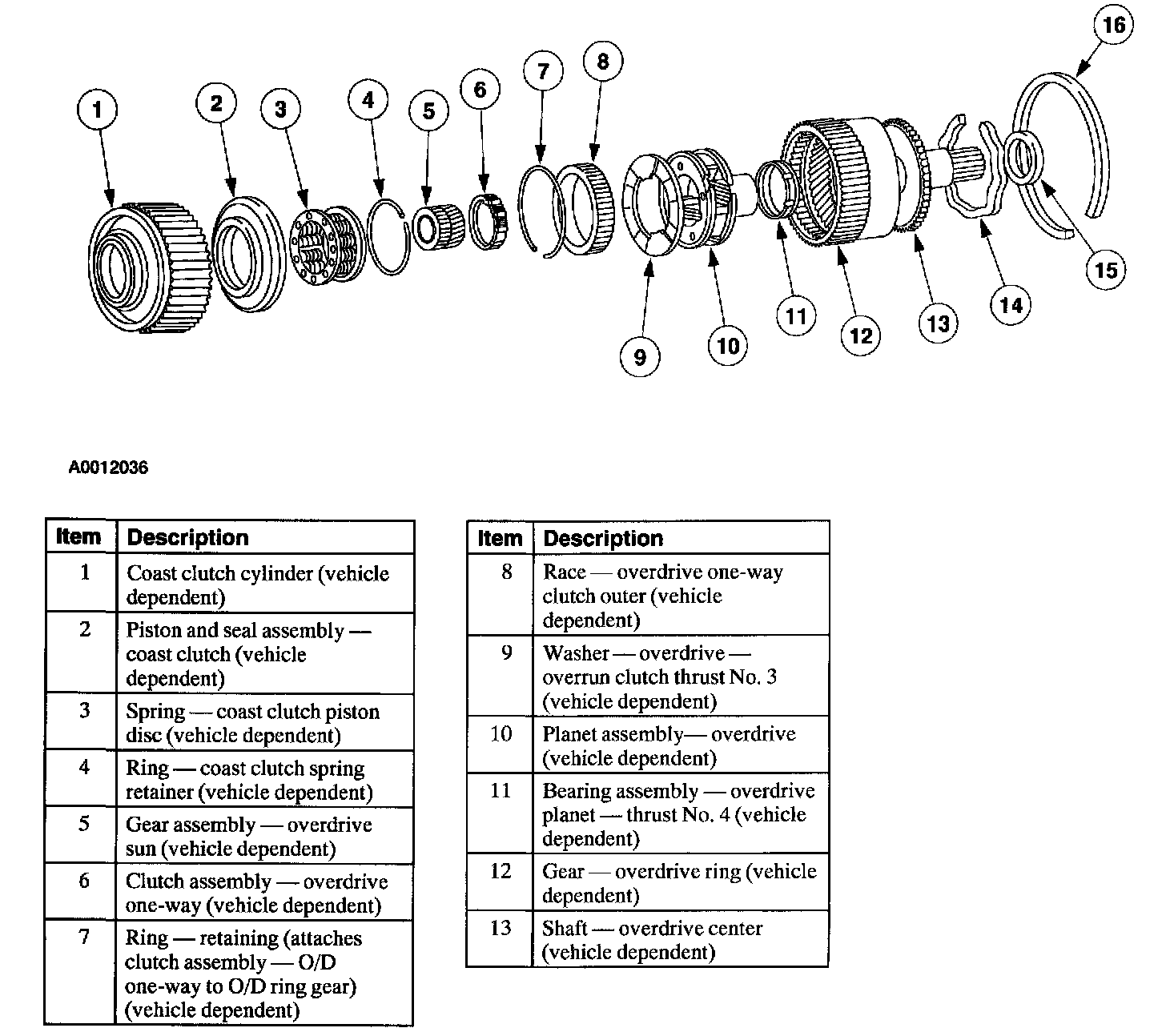 1 2 3 4 5 6 7 8 9 10 11 12 13 14 15 16

A0012036

| Item | Description |
|---|---|
| 1 | Coast clutch cylinder (vehicle dependent) |
| 2 | Piston and seal assembly — coast clutch (vehicle dependent) |
| 3 | Spring — coast clutch piston disc (vehicle dependent) |
| 4 | Ring — coast clutch spring retainer (vehicle dependent) |
| 5 | Gear assembly — overdrive sun (vehicle dependent) |
| 6 | Clutch assembly — overdrive one-way (vehicle dependent) |
| 7 | Ring — retaining (attaches clutch assembly — O/D one-way to O/D ring gear) (vehicle dependent) |

| Item | Description |
|---|---|
| 8 | Race — overdrive one-way clutch outer (vehicle dependent) |
| 9 | Washer — overdrive — overrun clutch thrust No. 3 (vehicle dependent) |
| 10 | Planet assembly— overdrive (vehicle dependent) |
| 11 | Bearing assembly — overdrive planet — thrust No. 4 (vehicle dependent) |
| 12 | Gear — overdrive ring (vehicle dependent) |
| 13 | Shaft — overdrive center (vehicle dependent) |