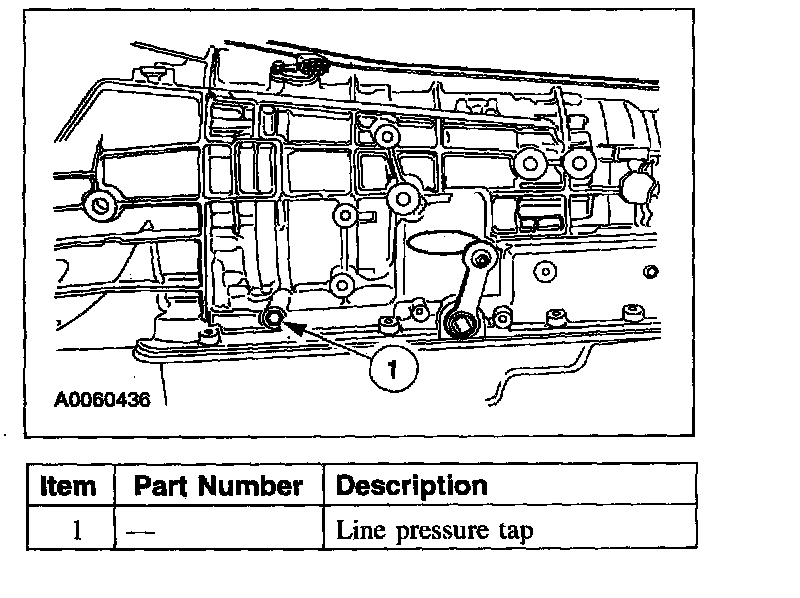 1

A0060436

| Item | Part Number | Description |
|---|---|---|
| 1 | — | Line pressure tap |