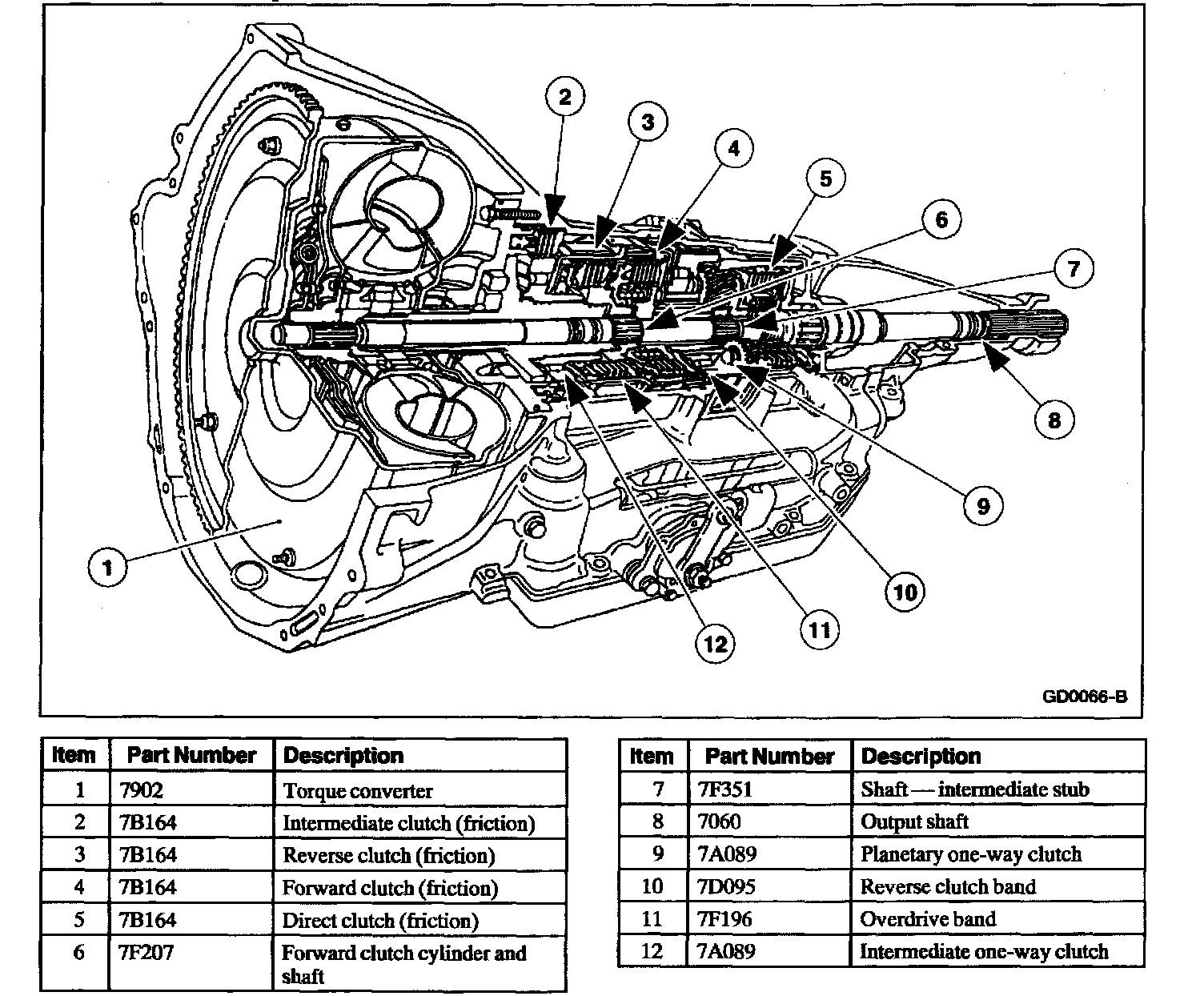 2
3
4
5
6
7
8
9
10
11
12
1

GD0066-B

| Item | Part Number | Description |
|---|---|---|
| 1 | 7902 | Torque converter |
| 2 | 7B164 | Intermediate clutch (friction) |
| 3 | 7B164 | Reverse clutch (friction) |
| 4 | 7B164 | Forward clutch (friction) |
| 5 | 7B164 | Direct clutch (friction) |
| 6 | 7F207 | Forward clutch cylinder and shaft |

| Item | Part Number | Description |
|---|---|---|
| 7 | 7F351 | Shaft — intermediate stub |
| 8 | 7060 | Output shaft |
| 9 | 7A089 | Planetary one-way clutch |
| 10 | 7D095 | Reverse clutch band |
| 11 | 7F196 | Overdrive band |
| 12 | 7A089 | Intermediate one-way clutch |