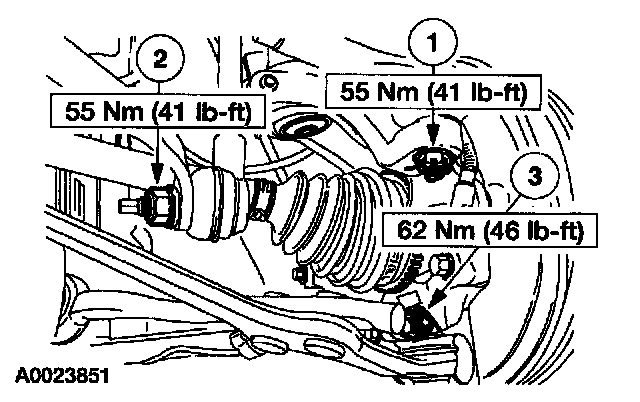 2
55 Nm (41 lb-ft)

1
55 Nm (41 lb-ft)

3
62 Nm (46 lb-ft)

A0023851