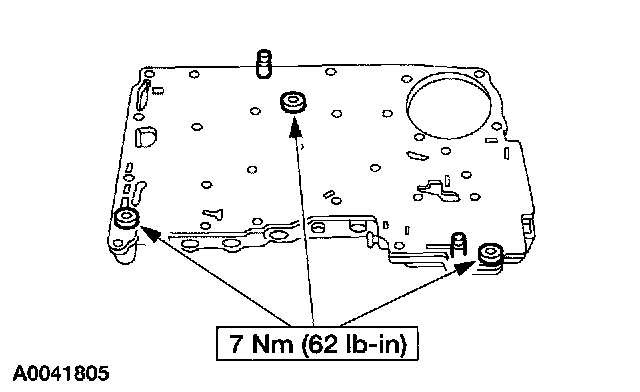 7 Nm (62 lb-in)

A0041805