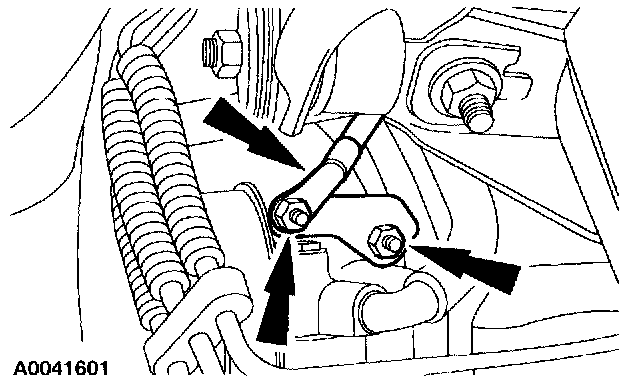 A0041601