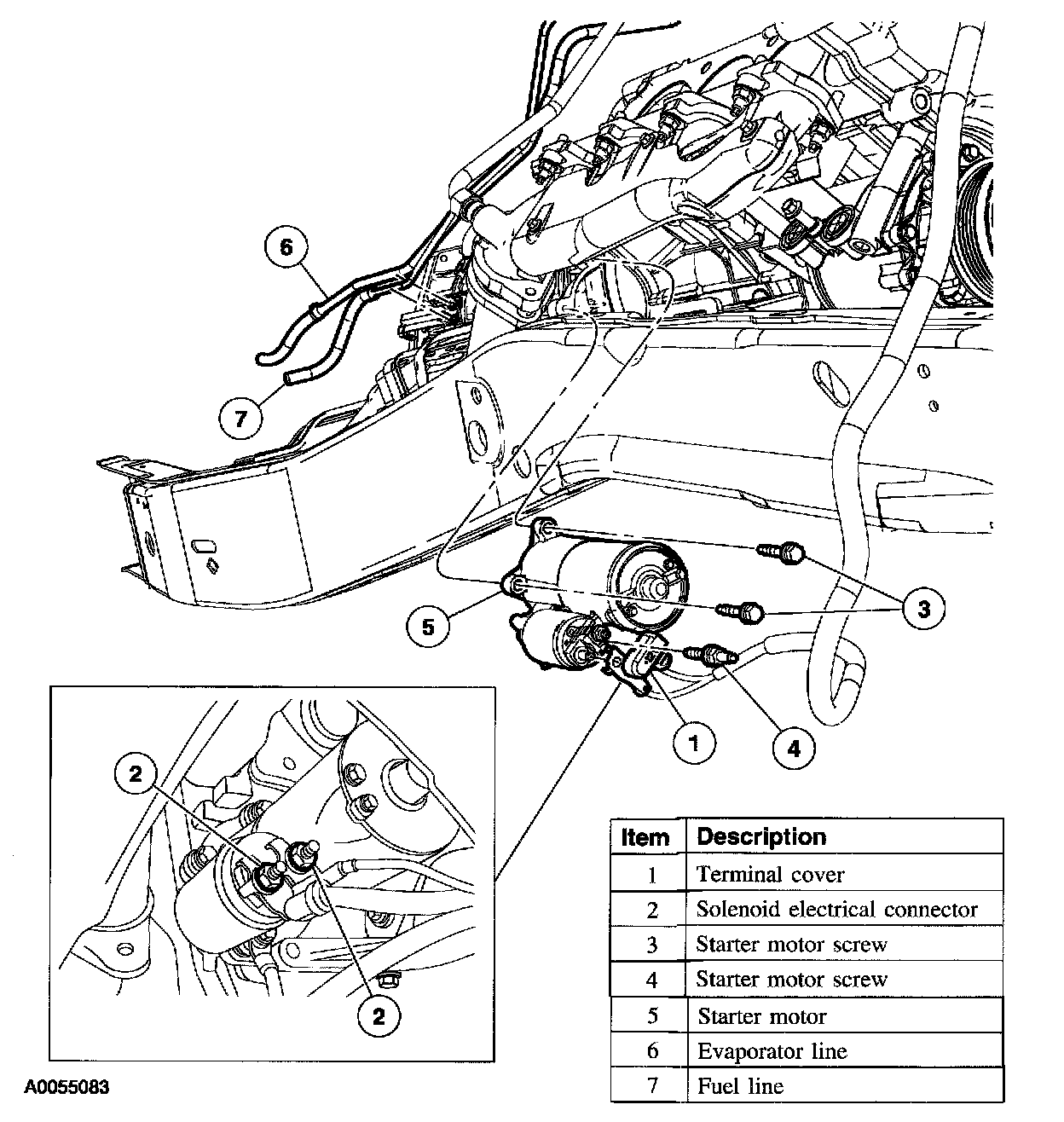 6

7

5

3

1

4

2

2

| Item | Description |
|---|---|
| 1 | Terminal cover |
| 2 | Solenoid electrical connector |
| 3 | Starter motor screw |
| 4 | Starter motor screw |
| 5 | Starter motor |
| 6 | Evaporator line |
| 7 | Fuel line |

A0055083