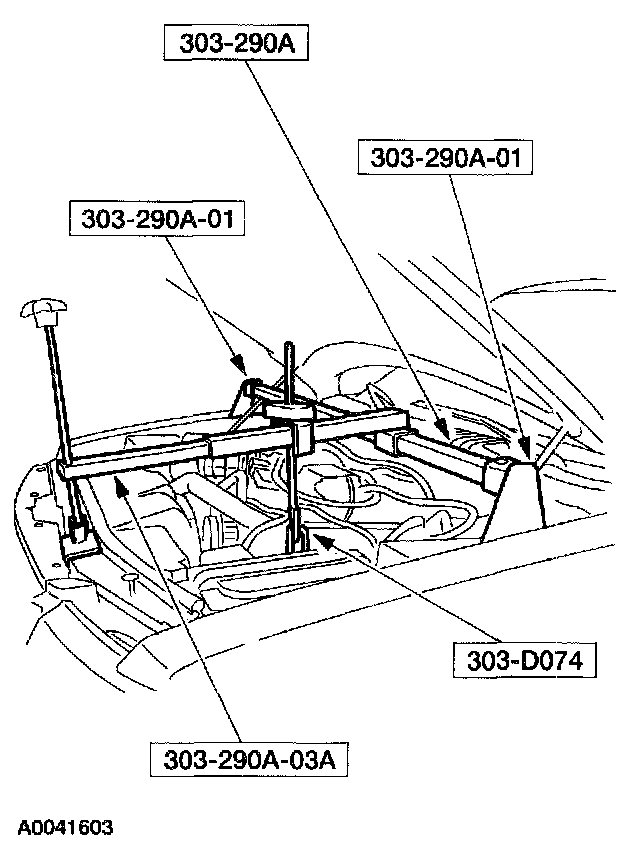 303-290A

303-290A-01

303-290A-01

303-D074

303-290A-03A

A0041603