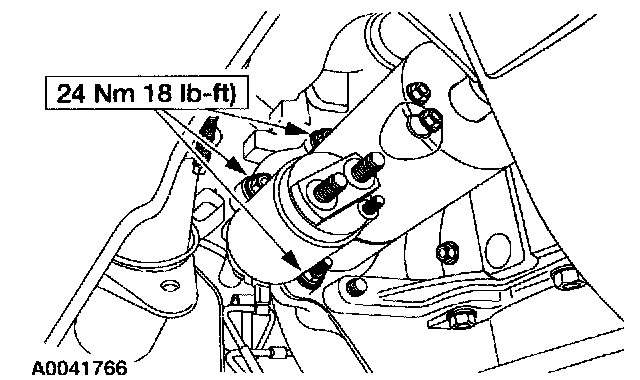 24 Nm 18 lb-ft)

A0041766