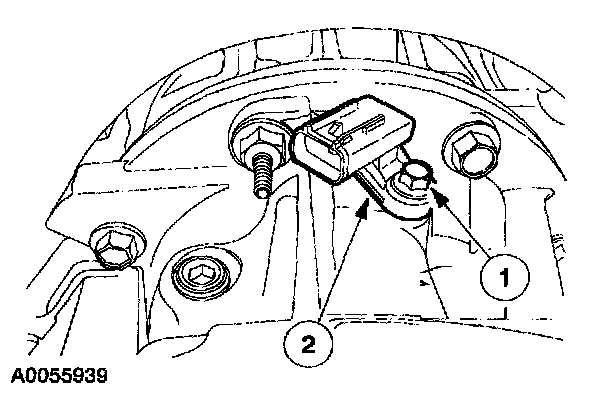 1

2

A0055939