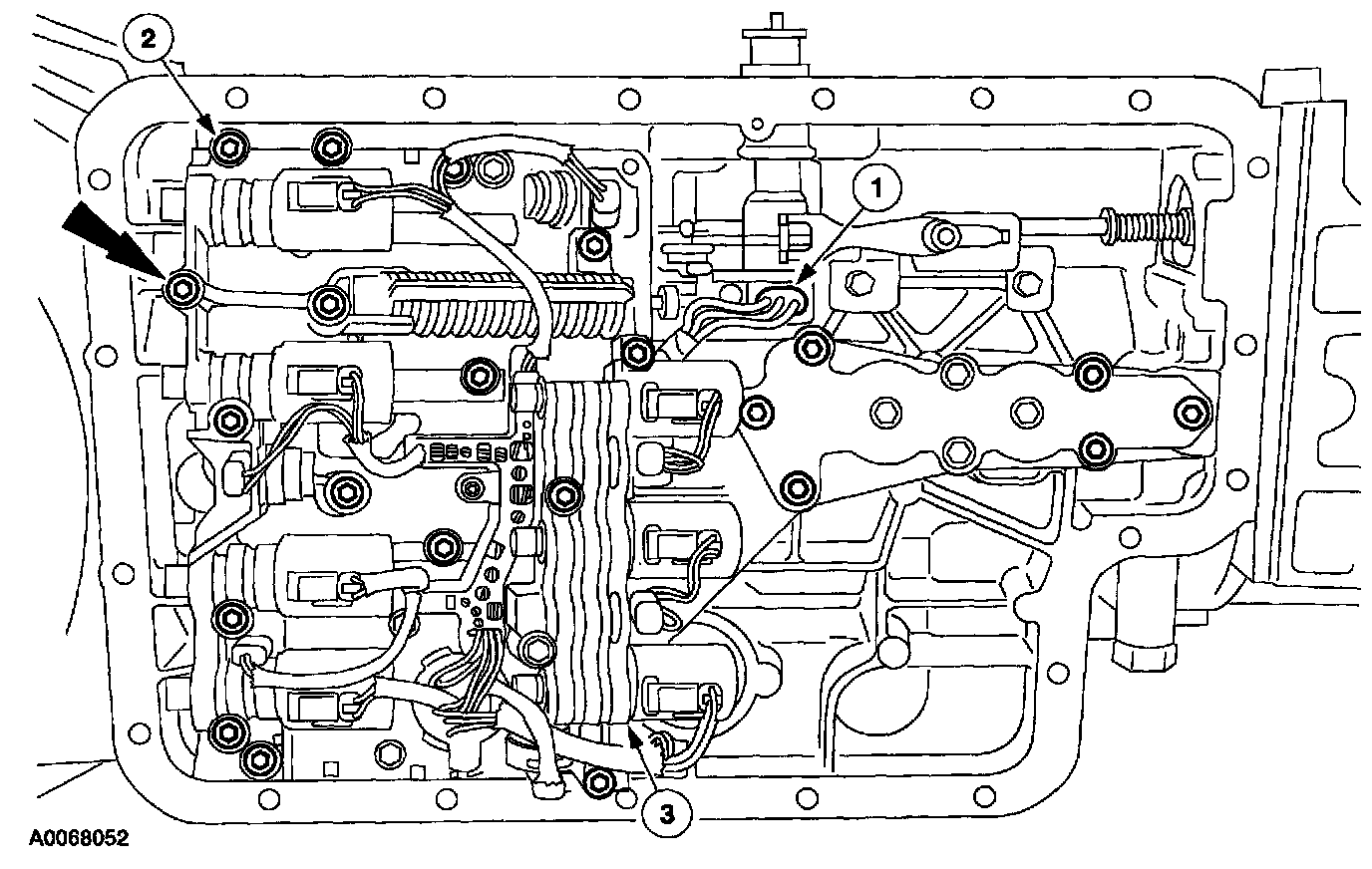 2
1
3
A0068052