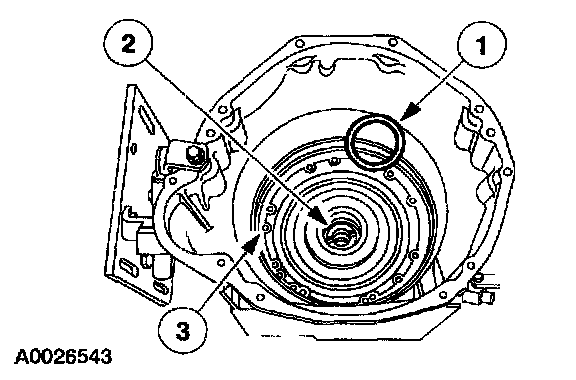 2
1
3
A0026543