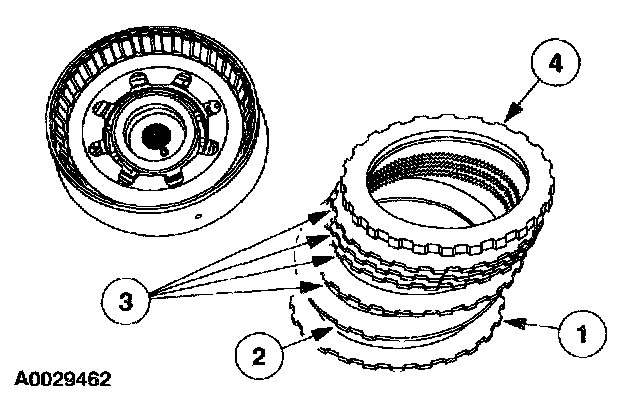 4
3
1
2
A0029462