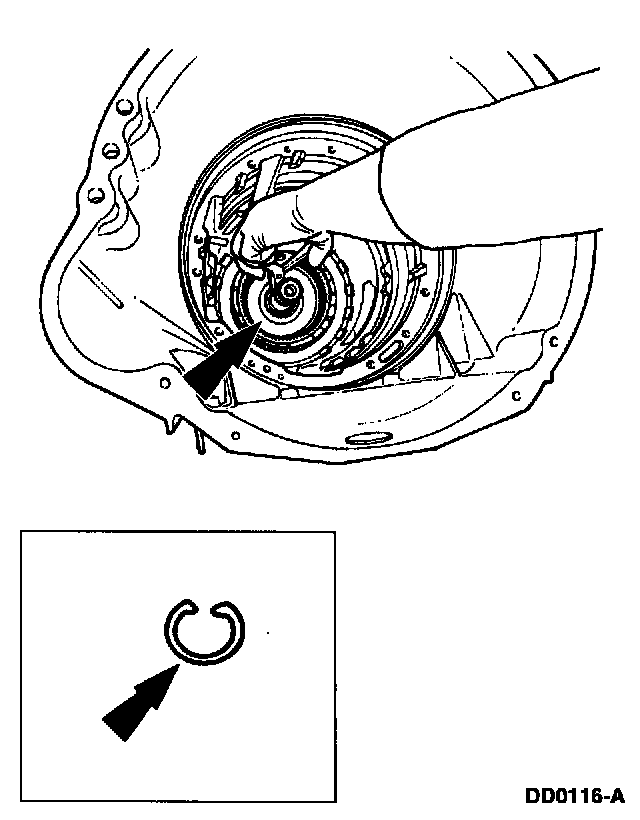 DD0116-A