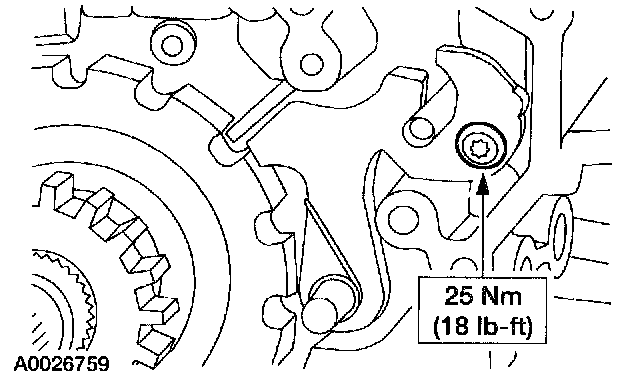 25 Nm
(18 lb-ft)

A0026759