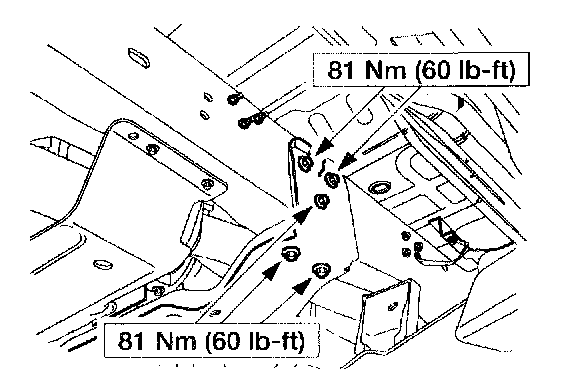 81 Nm (60 lb-ft)

81 Nm (60 lb-ft)