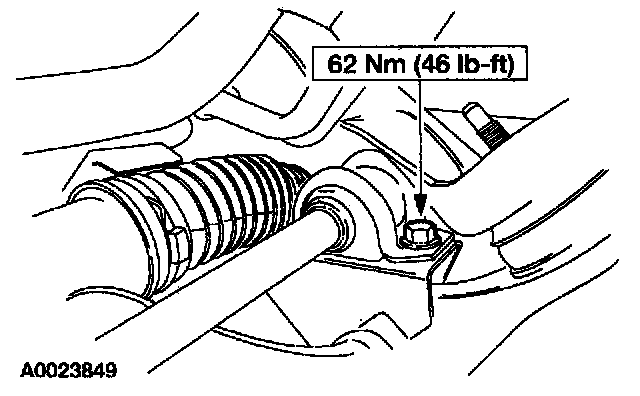 62 Nm (46 lb-ft)

A0023849