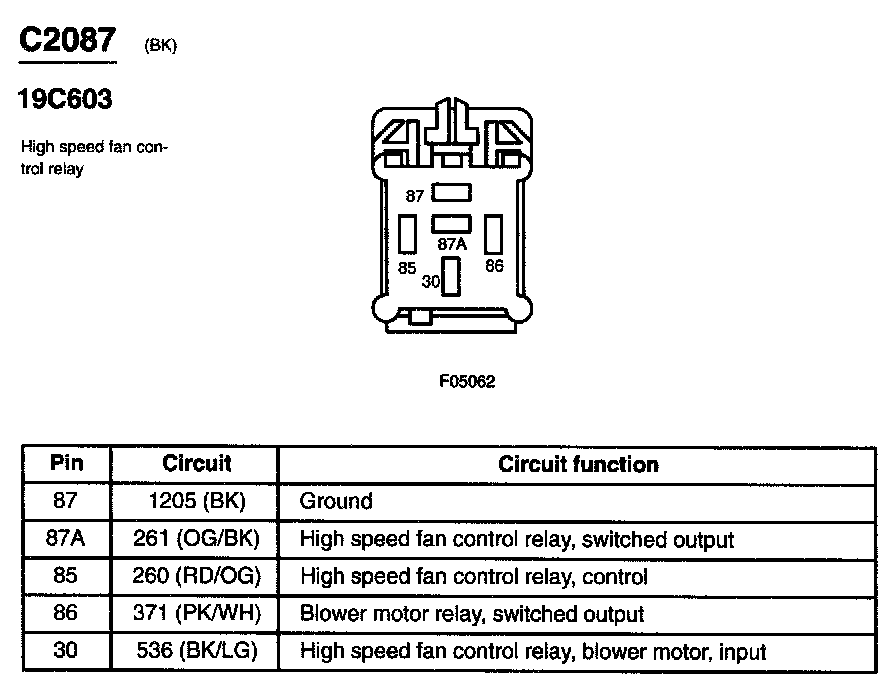 C2087 (BK)

19C603

High speed fan control relay

87
87A
85
86
30

F05062

| Pin | Circuit | Circuit function |
|---|---|---|
| 87 | 1205 (BK) | Ground |
| 87A | 261 (OG/BK) | High speed fan control relay, switched output |
| 85 | 260 (RD/OG) | High speed fan control relay, control |
| 86 | 371 (PK/WH) | Blower motor relay, switched output |
| 30 | 536 (BK/LG) | High speed fan control relay, blower motor, input |