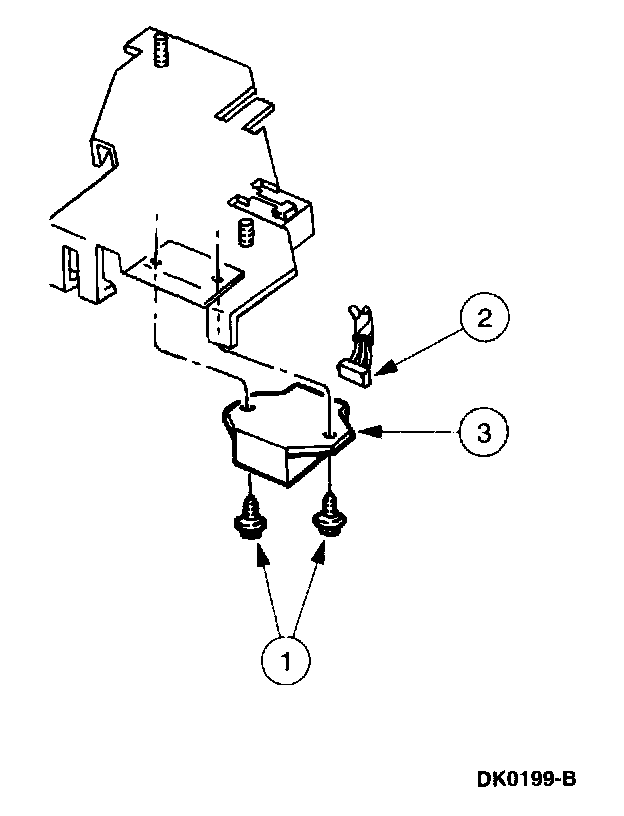 2

3

1

DK0199-B