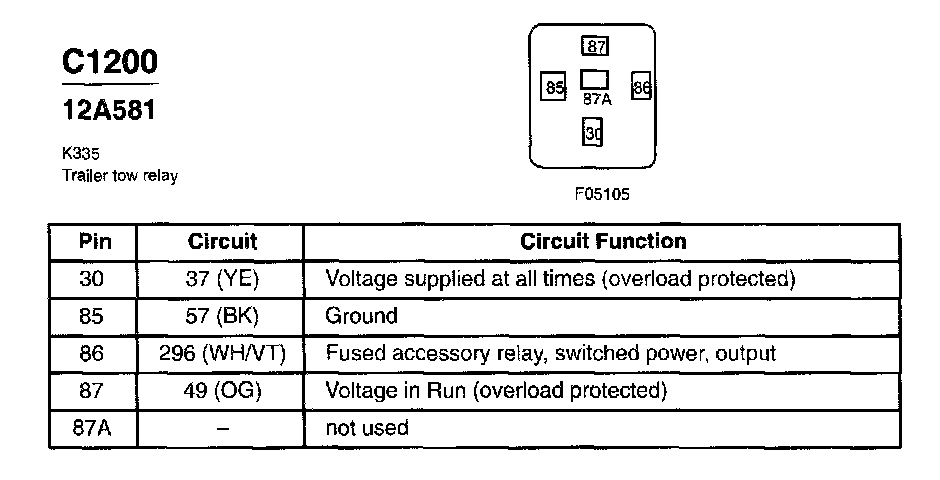 C1200

12A581

K335
Trailer tow relay

87
85
87A
86
30

F05105

| Pin | Circuit | Circuit Function |
|---|---|---|
| 30 | 37 (YE) | Voltage supplied at all times (overload protected) |
| 85 | 57 (BK) | Ground |
| 86 | 296 (WH/VT) | Fused accessory relay, switched power, output |
| 87 | 49 (OG) | Voltage in Run (overload protected) |
| 87A | – | not used |