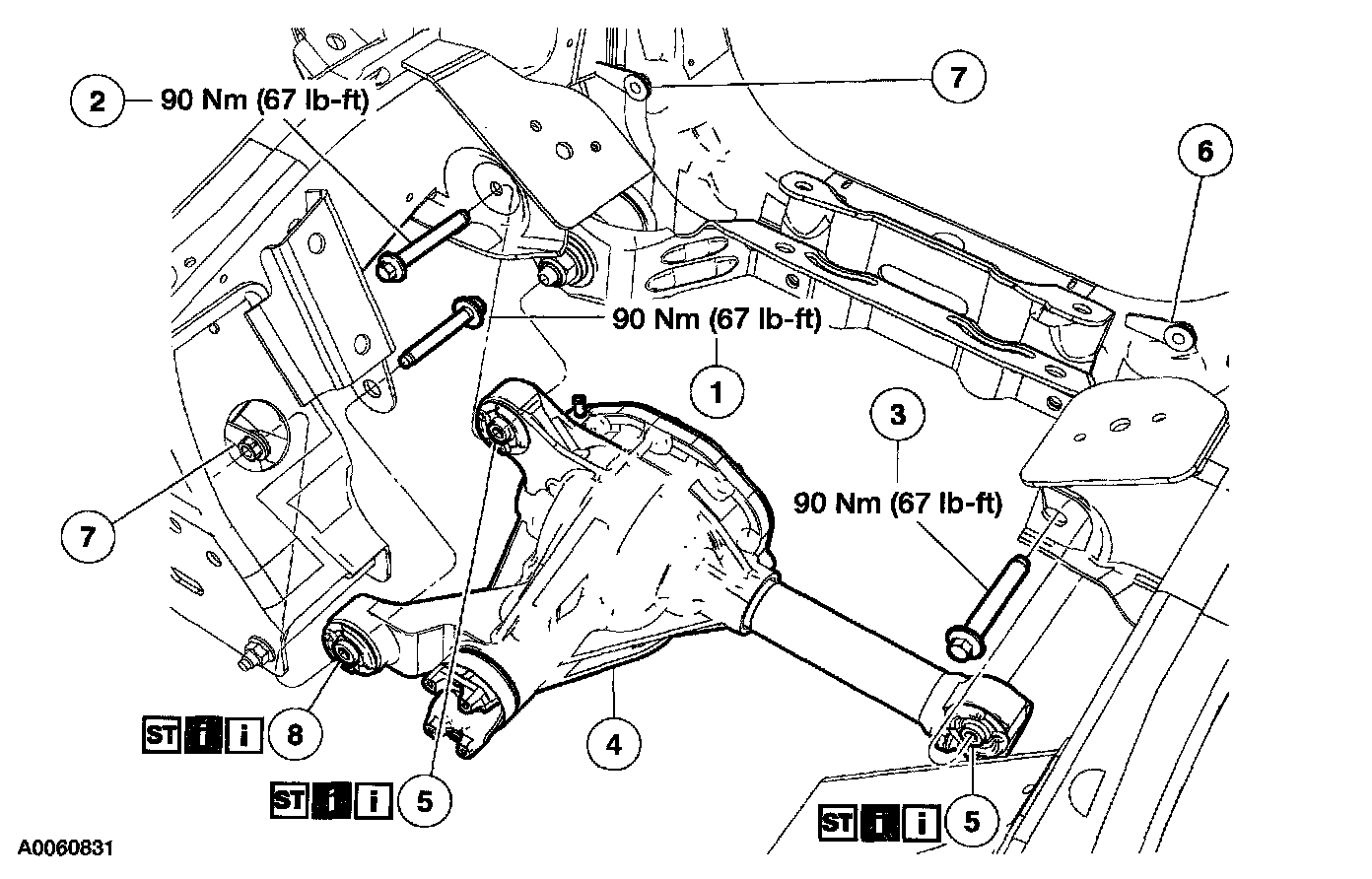 2 90 Nm (67 lb-ft)

7

6

90 Nm (67 lb-ft)

1

3

90 Nm (67 lb-ft)

7

ST i i 8

4

ST i i 5

ST i i 5

A0060831