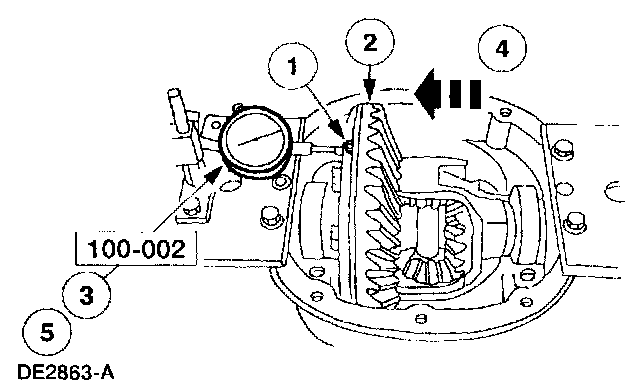 1
2
4
100-002
3
5
DE2863-A