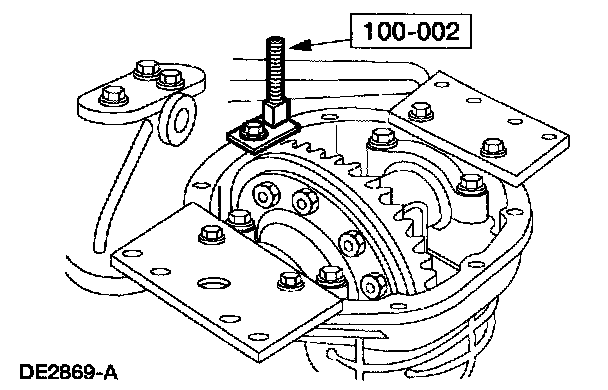 100-002

DE2869-A